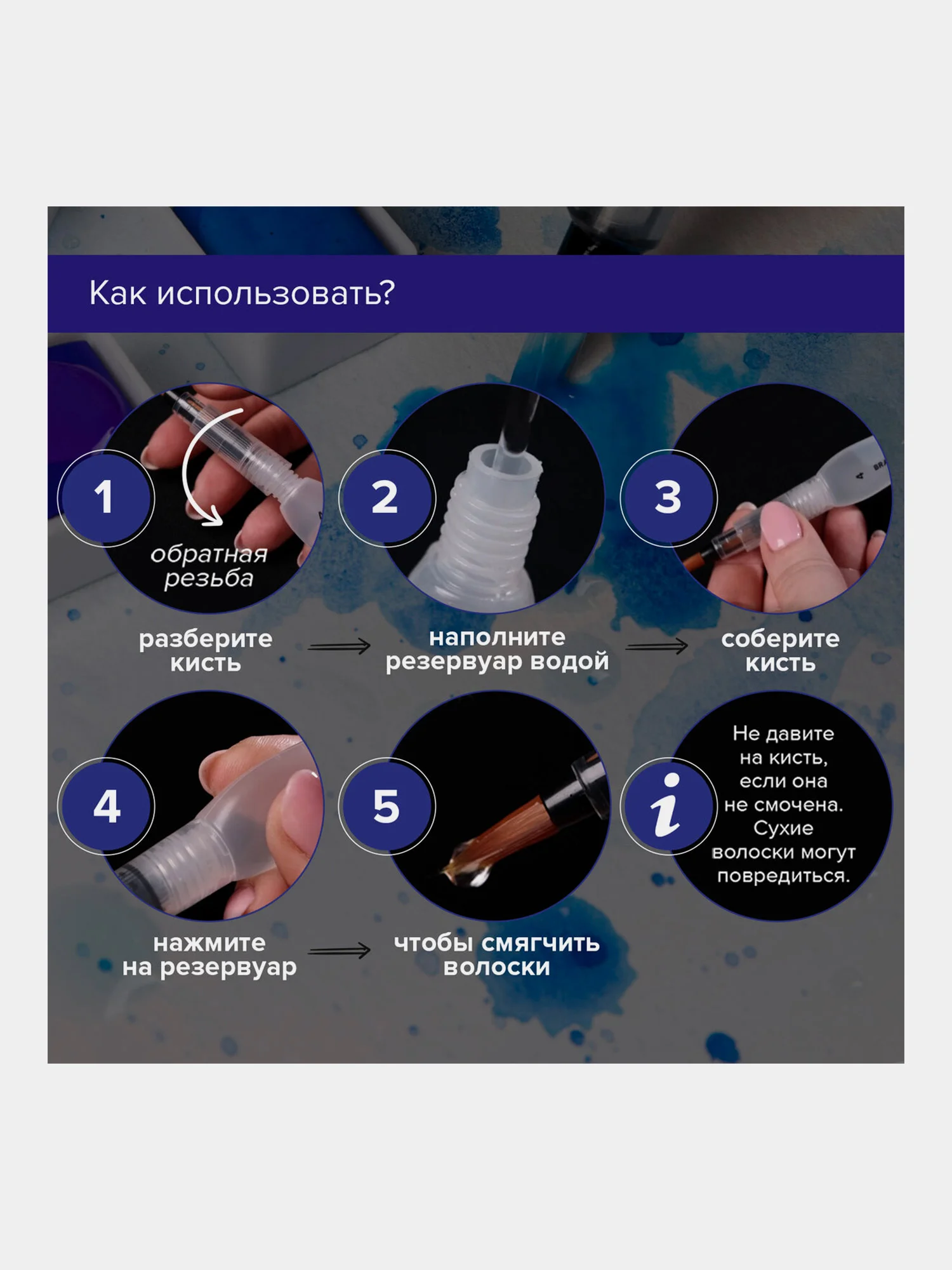 Как использовать?

1

обратная резьба

разберите кисть

2

наполните резервуар водой

3

соберите кисть

4

нажмите на резервуар

5

чтобы смягчить волоски

i

Не давите на кисть, если она не смочена. Сухие волоски могут повредиться.