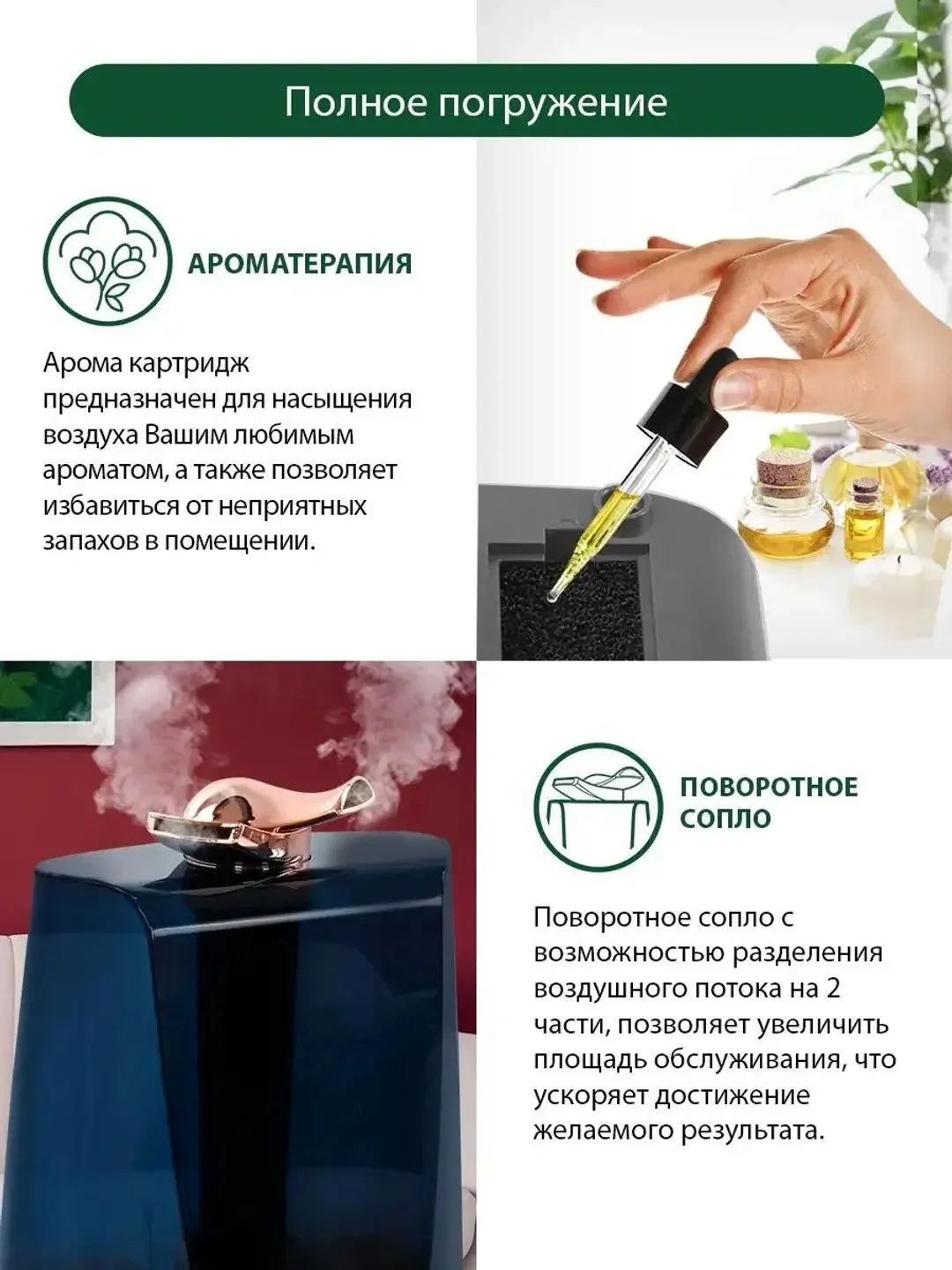 Полное погружение

АРОМАТЕРАПИЯ

Арома картридж предназначен для насыщения воздуха Вашим любимым ароматом, а также позволяет избавиться от неприятных запахов в помещении.

ПОВОРОТНОЕ СОПЛО

Поворотное сопло с возможностью разделения воздушного потока на 2 части, позволяет увеличить площадь обслуживания, что ускоряет достижение желаемого результата.