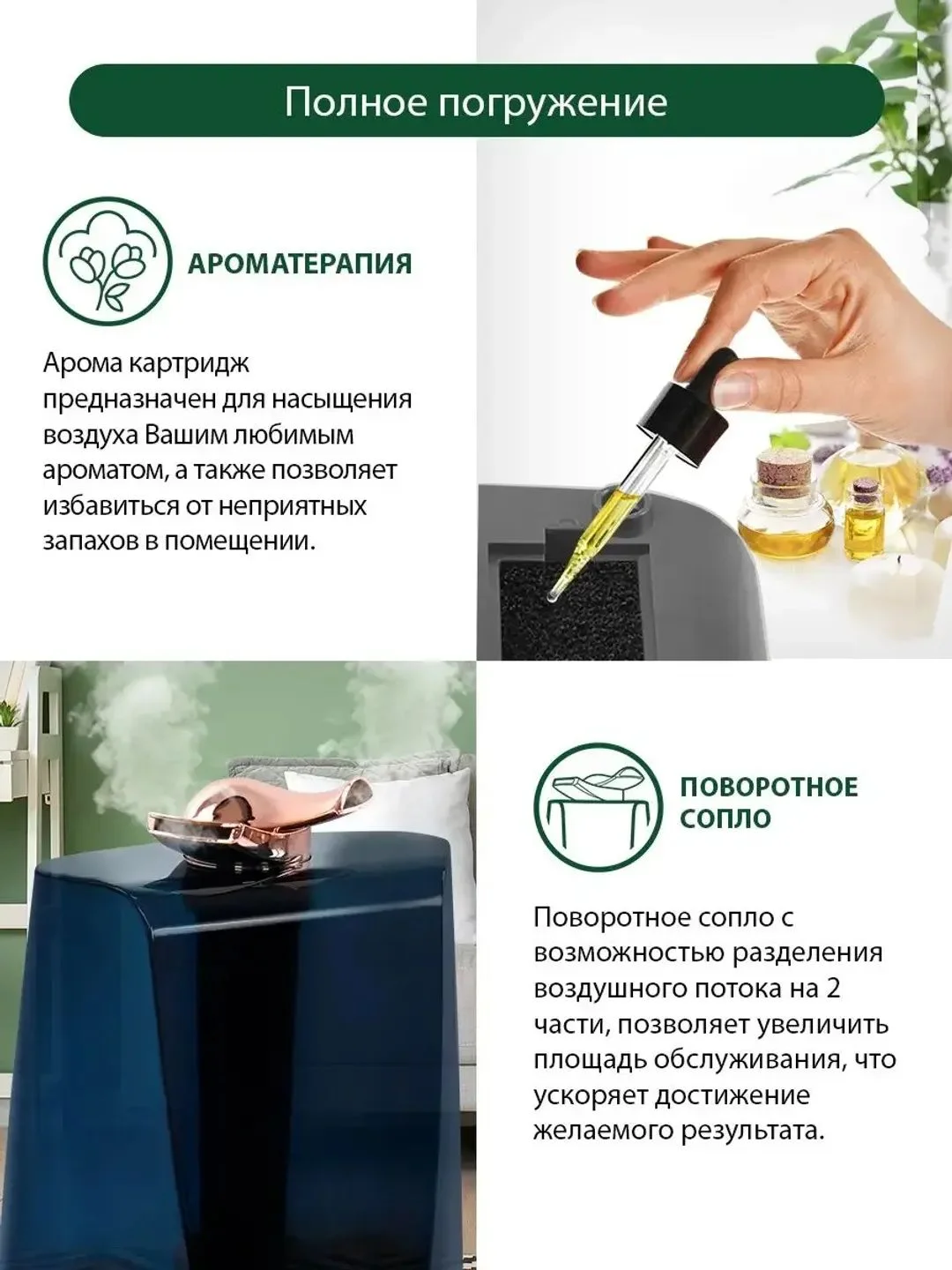 Полное погружение

АРОМАТЕРАПИЯ

Арома картридж предназначен для насыщения воздуха Вашим любимым ароматом, а также позволяет избавиться от неприятных запахов в помещении.

ПОВОРОТНОЕ СОПЛО

Поворотное сопло с возможностью разделения воздушного потока на 2 части, позволяет увеличить площадь обслуживания, что ускоряет достижение желаемого результата.