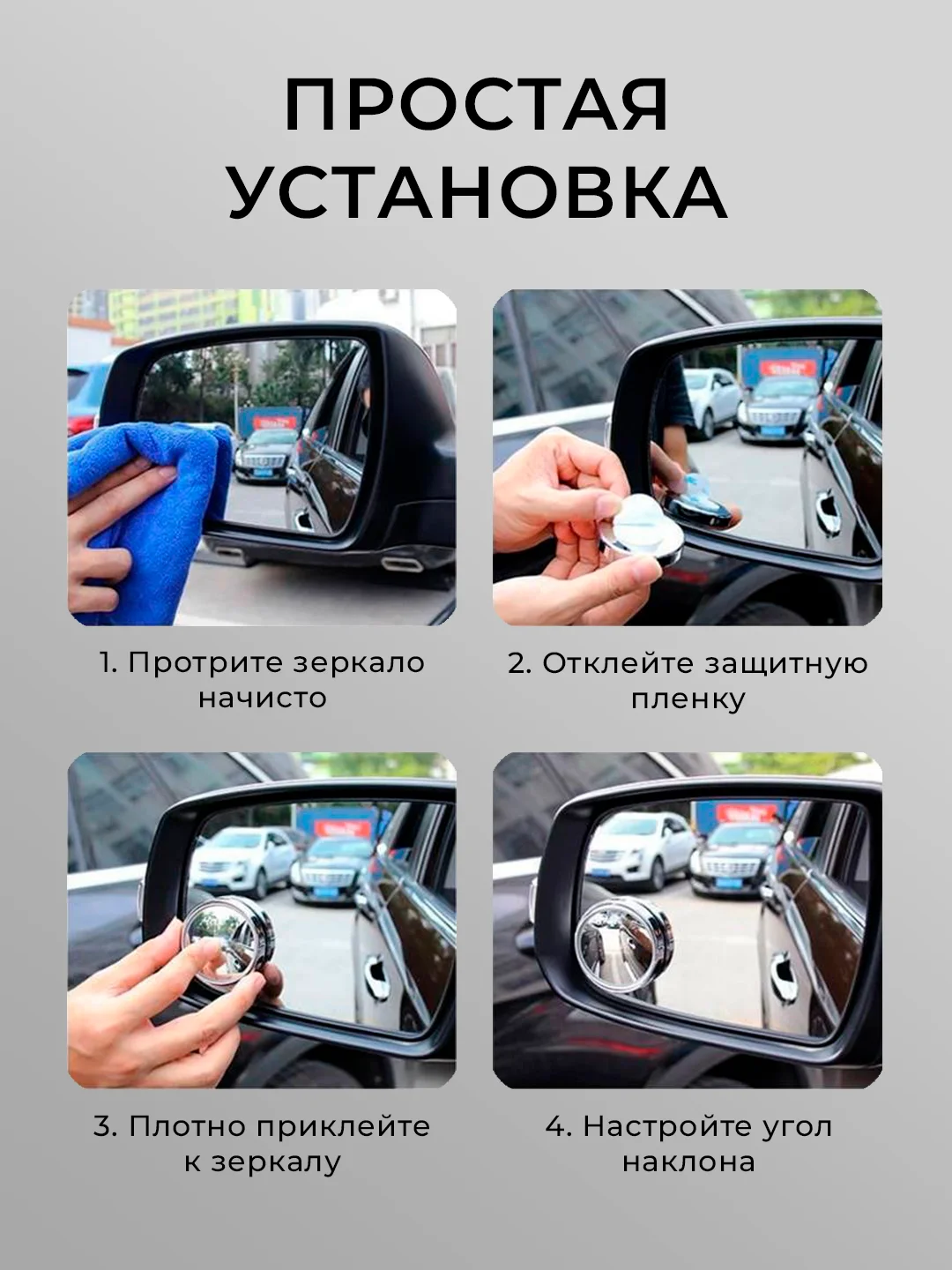 ПРОСТАЯ УСТАНОВКА

1. Протрите зеркало начисто

2. Отклейте защитную пленку

3. Плотно приклейте к зеркалу

4. Настройте угол наклона