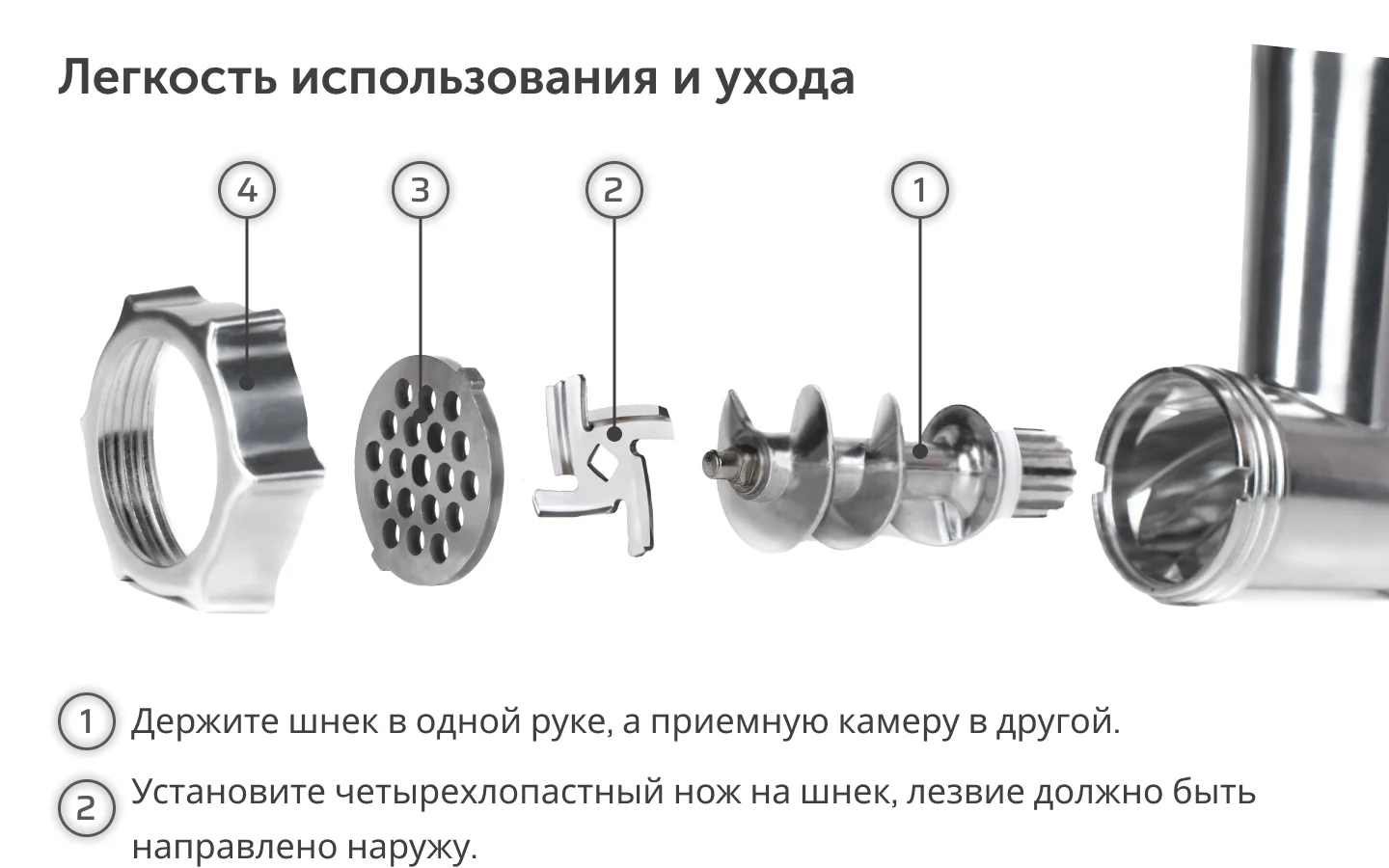 Легкость использования и ухода

4 3 2 1

1 Держите шнек в одной руке, а приемную камеру в другой.

2 Установите четырехлопастный нож на шнек, лезвие должно быть направлено наружу.