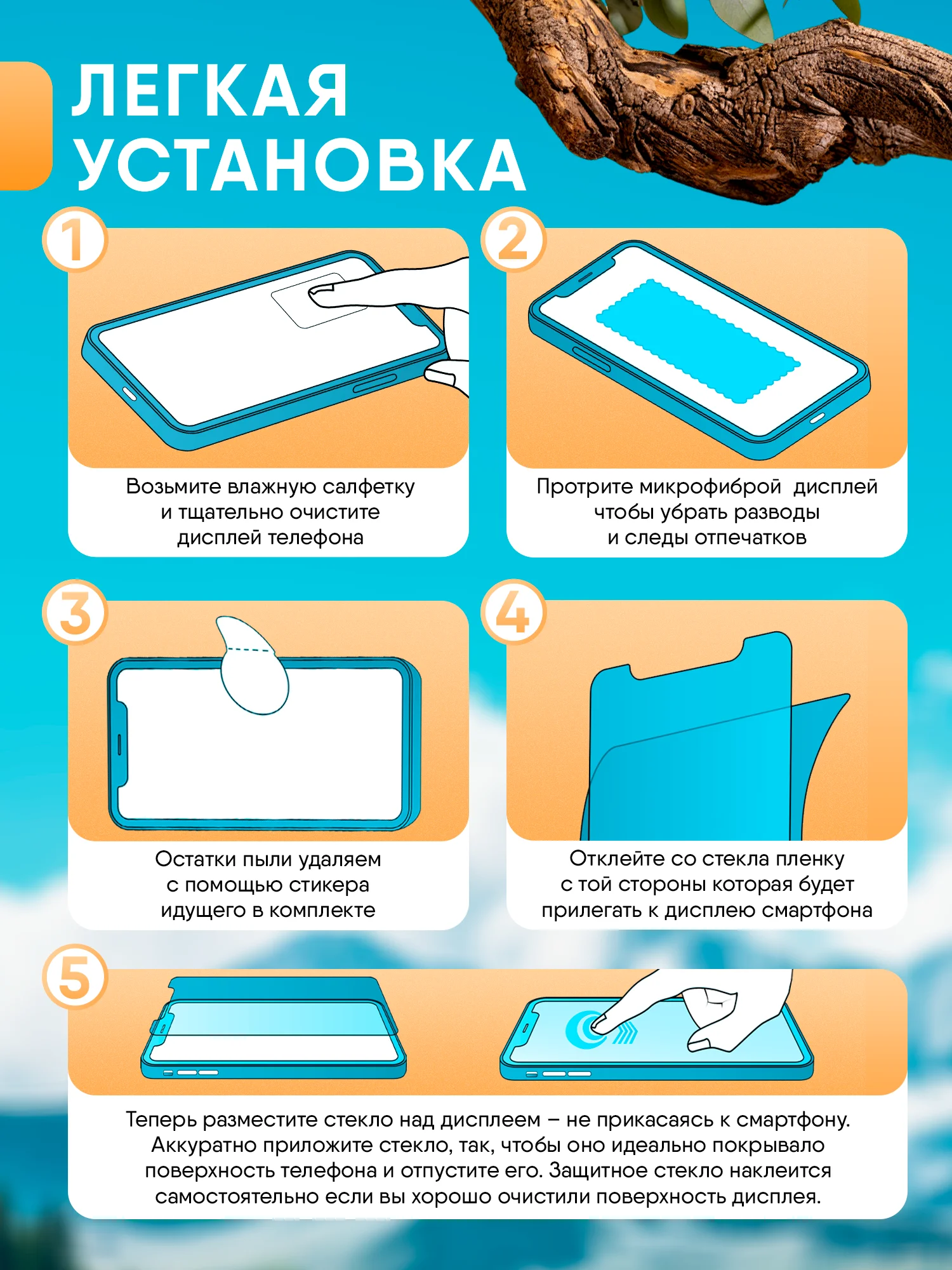 ЛЕГКАЯ УСТАНОВКА

1

Возьмите влажную салфетку и тщательно очистите дисплей телефона

2

Протрите микрофиброй дисплей чтобы убрать разводы и следы отпечатков

3

Остатки пыли удаляем с помощью стикера идущего в комплекте

4

Отклейте со стекла пленку с той стороны которая будет прилегать к дисплею смартфона

5

Теперь разместите стекло над дисплеем – не прикасаясь к смартфону. Аккуратно приложите стекло, так, чтобы оно идеально покрывало поверхность телефона и отпустите его. Защитное стекло наклеится самостоятельно если вы хорошо очистили поверхность дисплея.