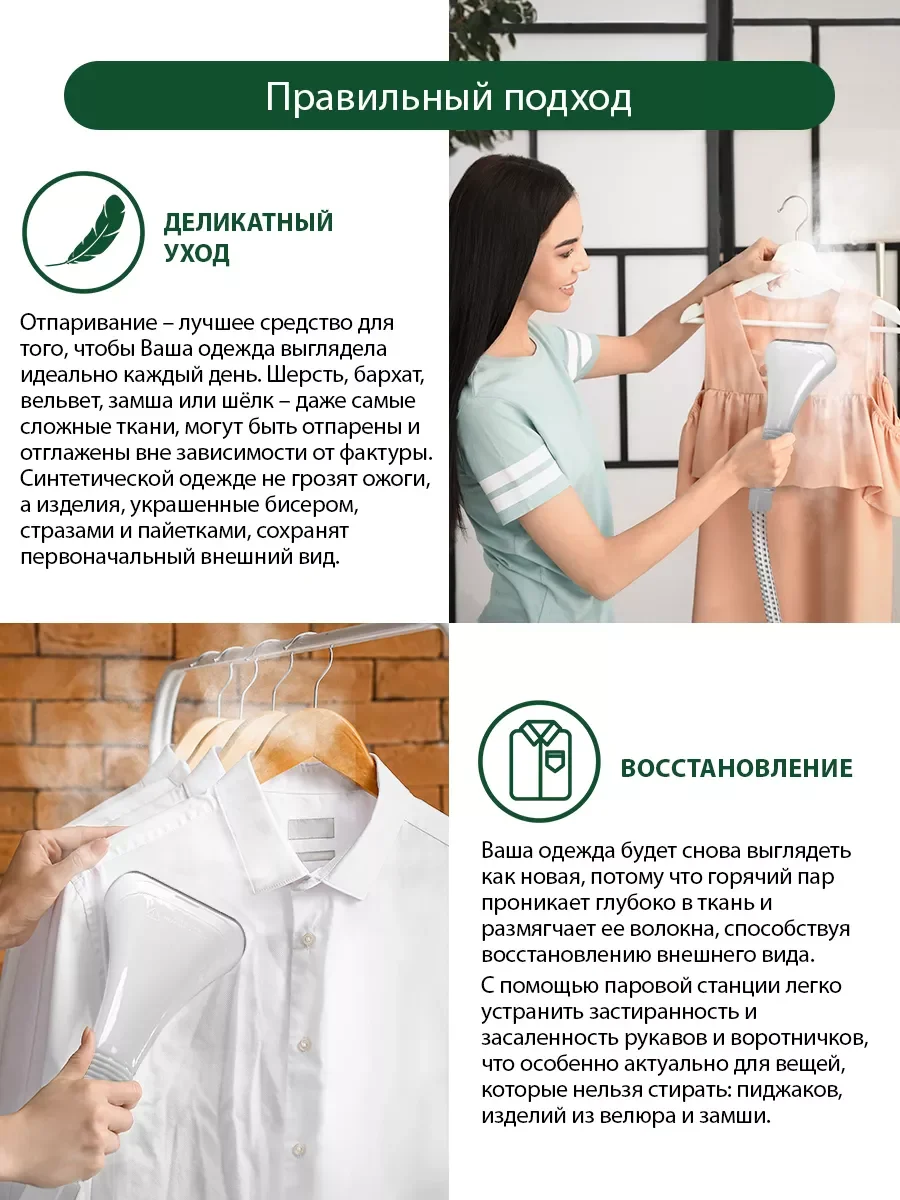 Правильный подход

ДЕЛИКАТНЫЙ УХОД

Отпаривание – лучшее средство для того, чтобы Ваша одежда выглядела идеально каждый день. Шерсть, бархат, вельвет, замша или шёлк – даже самые сложные ткани, могут быть отпарены и отглажены вне зависимости от фактуры. Синтетической одежде не грозят ожоги, а изделия, украшенные бисером, стразами и пайетками, сохранят первоначальный внешний вид.

ВОССТАНОВЛЕНИЕ

Ваша одежда будет снова выглядеть как новая, потому что горячий пар проникает глубоко в ткань и размягчает ее волокна, способствуя восстановлению внешнего вида.

С помощью паровой станции легко устранить застиранность и засаленность рукавов и воротничков, что особенно актуально для вещей, которые нельзя стирать: пиджаков, изделий из велюра и замши.