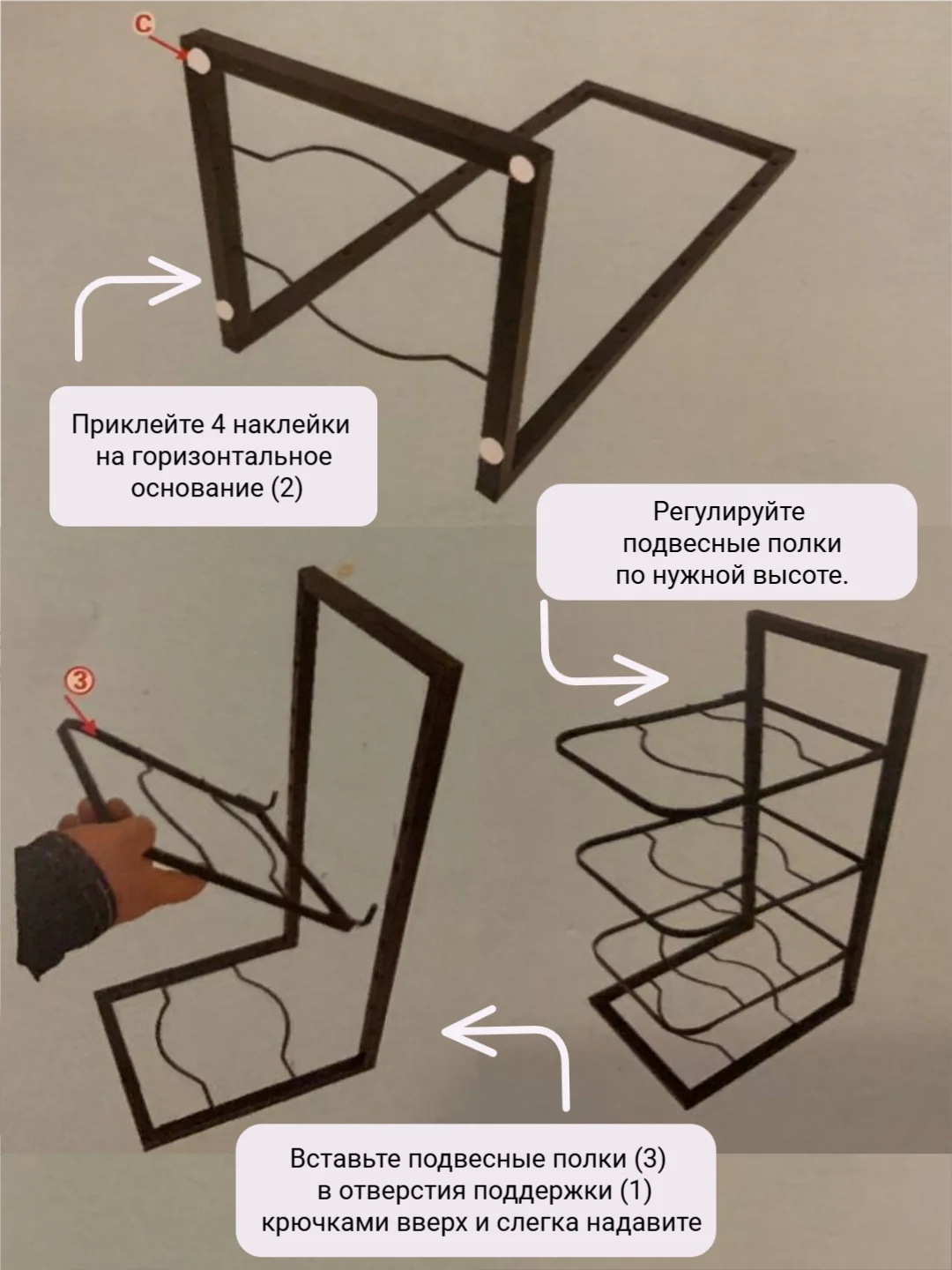 C

Приклейте 4 наклейки на горизонтальное основание (2)

Регулируйте подвесные полки по нужной высоте.

3

Вставьте подвесные полки (3) в отверстия поддержки (1) крючками вверх и слегка надавите