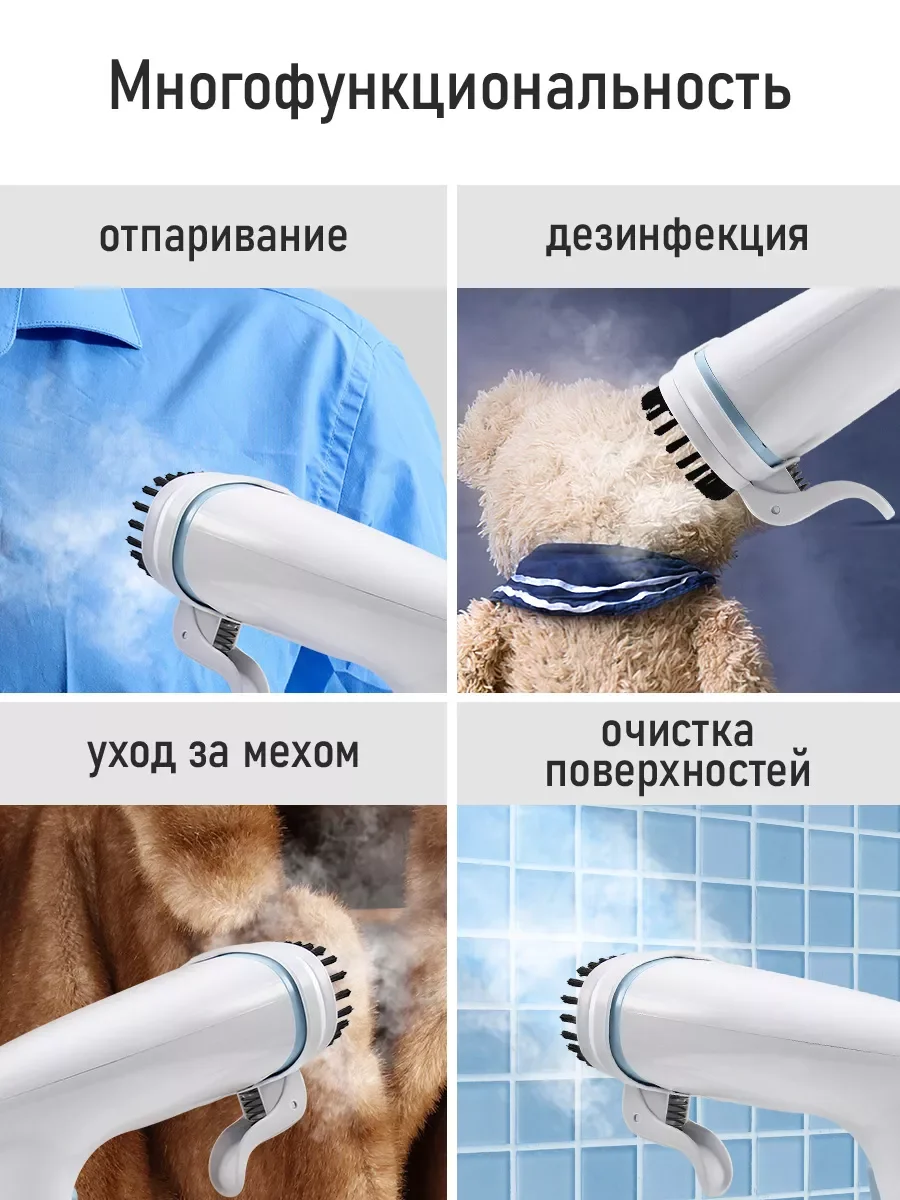 Многофункциональность

отпаривание

дезинфекция

уход за мехом

очистка поверхностей