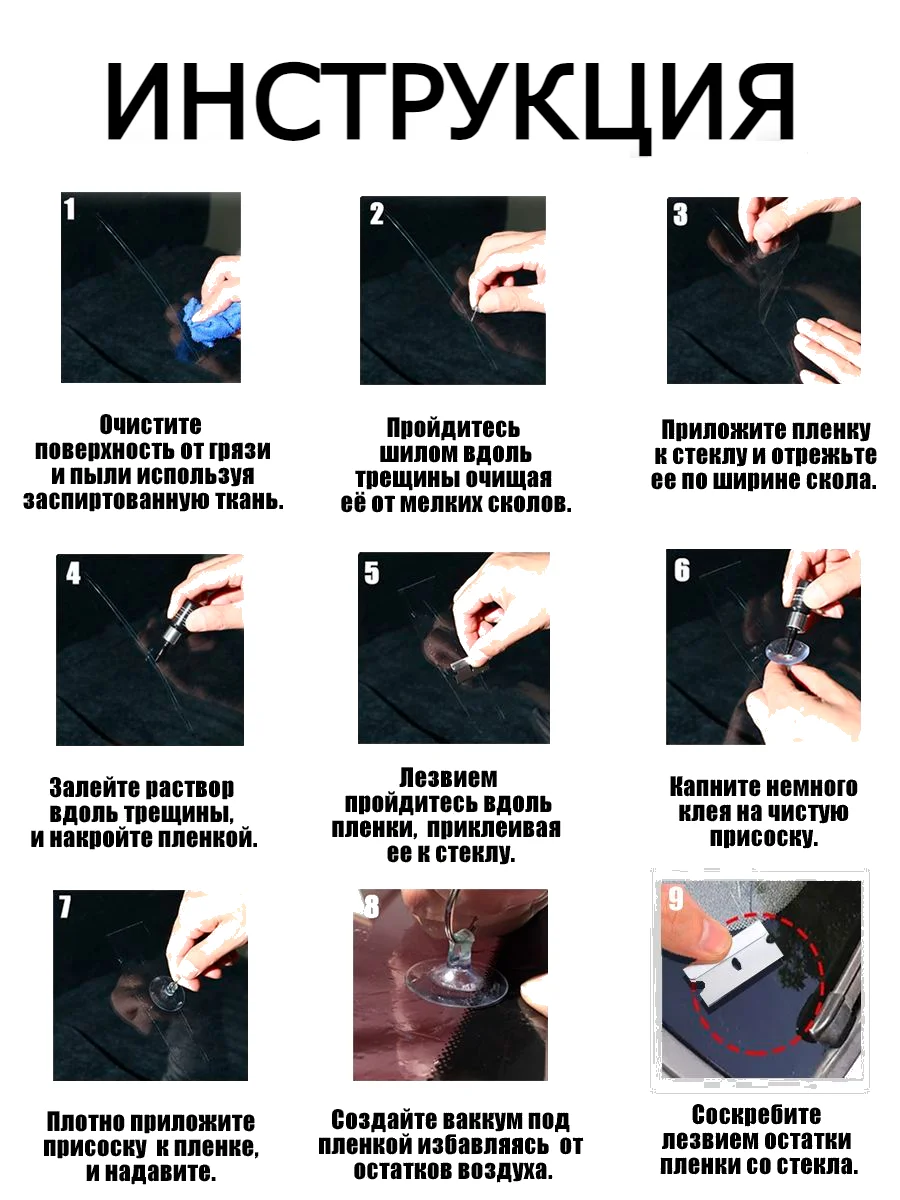 ИНСТРУКЦИЯ

1

Очистите поверхность от грязи и пыли используя заспиртованную ткань.

2

Пройдитесь шилом вдоль трещины очищая её от мелких сколов.

3

Приложите пленку к стеклу и отрежьте ее по ширине скола.

4

Залейте раствор вдоль трещины, и накройте пленкой.

5

Лезвием пройдитесь вдоль пленки, приклеивая ее к стеклу.

6

Капните немного клея на чистую присоску.

7

Плотно приложите присоску к пленке, и надавите.

8

Создайте ваккум под пленкой избавляясь от остатков воздуха.

9

Соскребите лезвием остатки пленки со стекла.