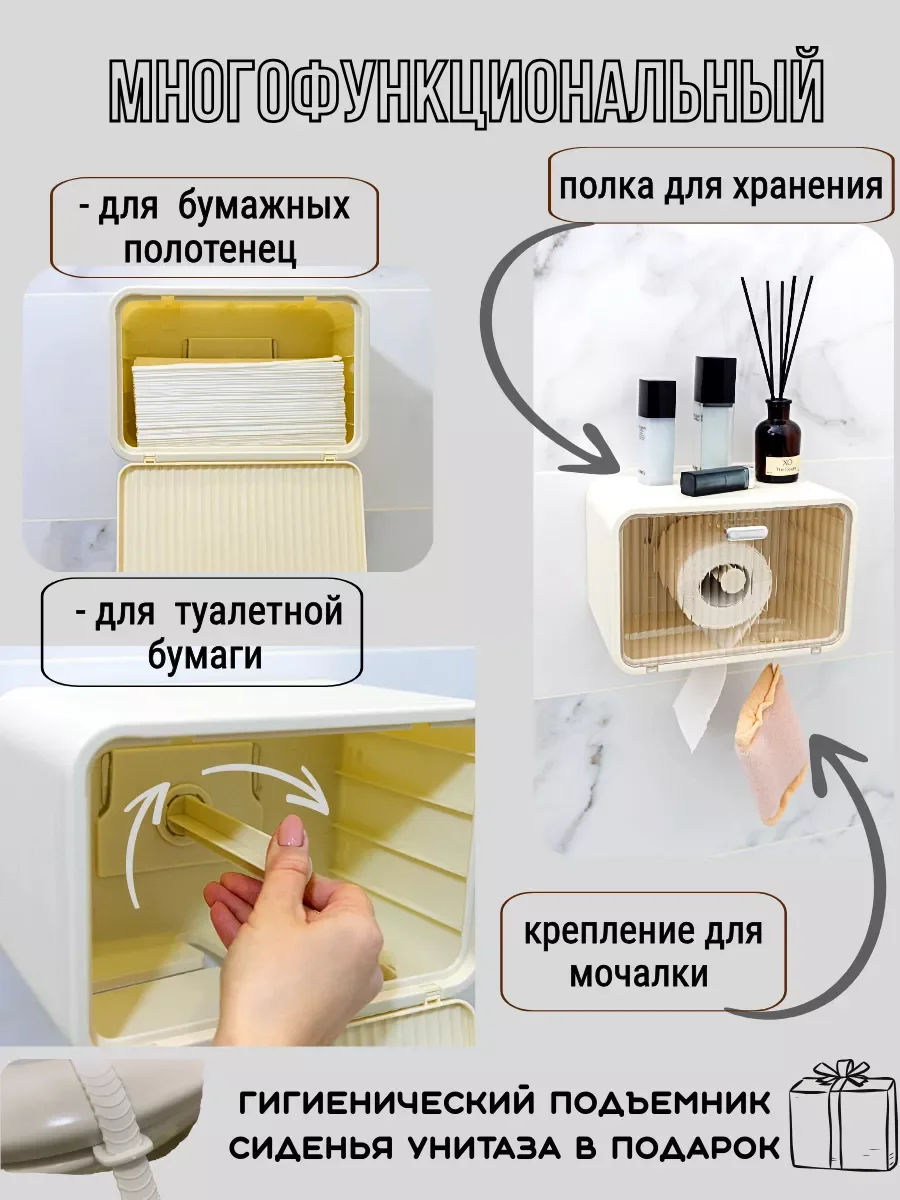 МНОГОФУНКЦИОНАЛЬНЫЙ

- для бумажных полотенец

полка для хранения

XO

- для туалетной бумаги

крепление для мочалки

ГИГИЕНИЧЕСКИЙ ПОДЪЕМНИК СИДЕНЬЯ УНИТАЗА В ПОДАРОК