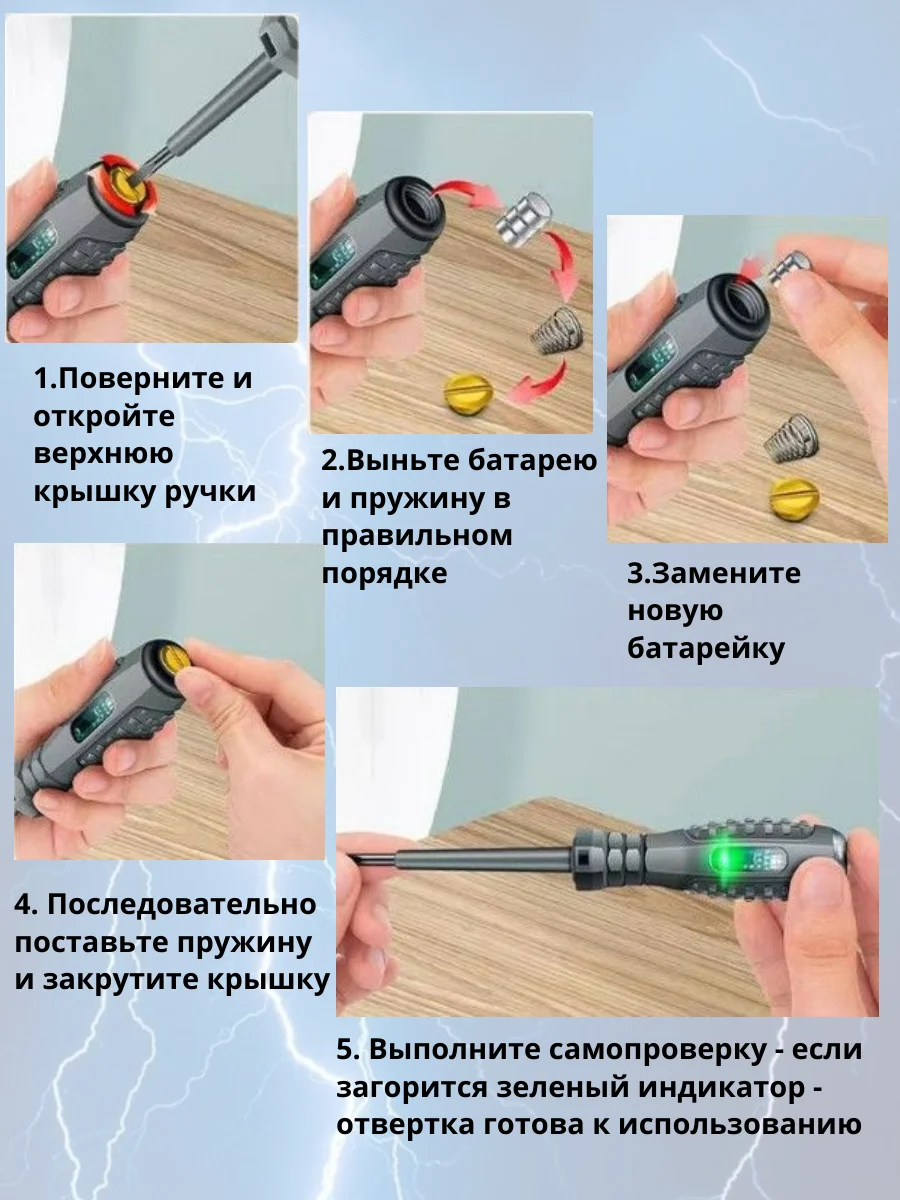 1.Поверните и откройте верхнюю крышку ручки

2.Выньте батарею и пружину в правильном порядке

3.Замените новую батарейку

4. Последовательно поставьте пружину и закрутите крышку

5. Выполните самопроверку - если загорится зеленый индикатор - отвертка готова к использованию