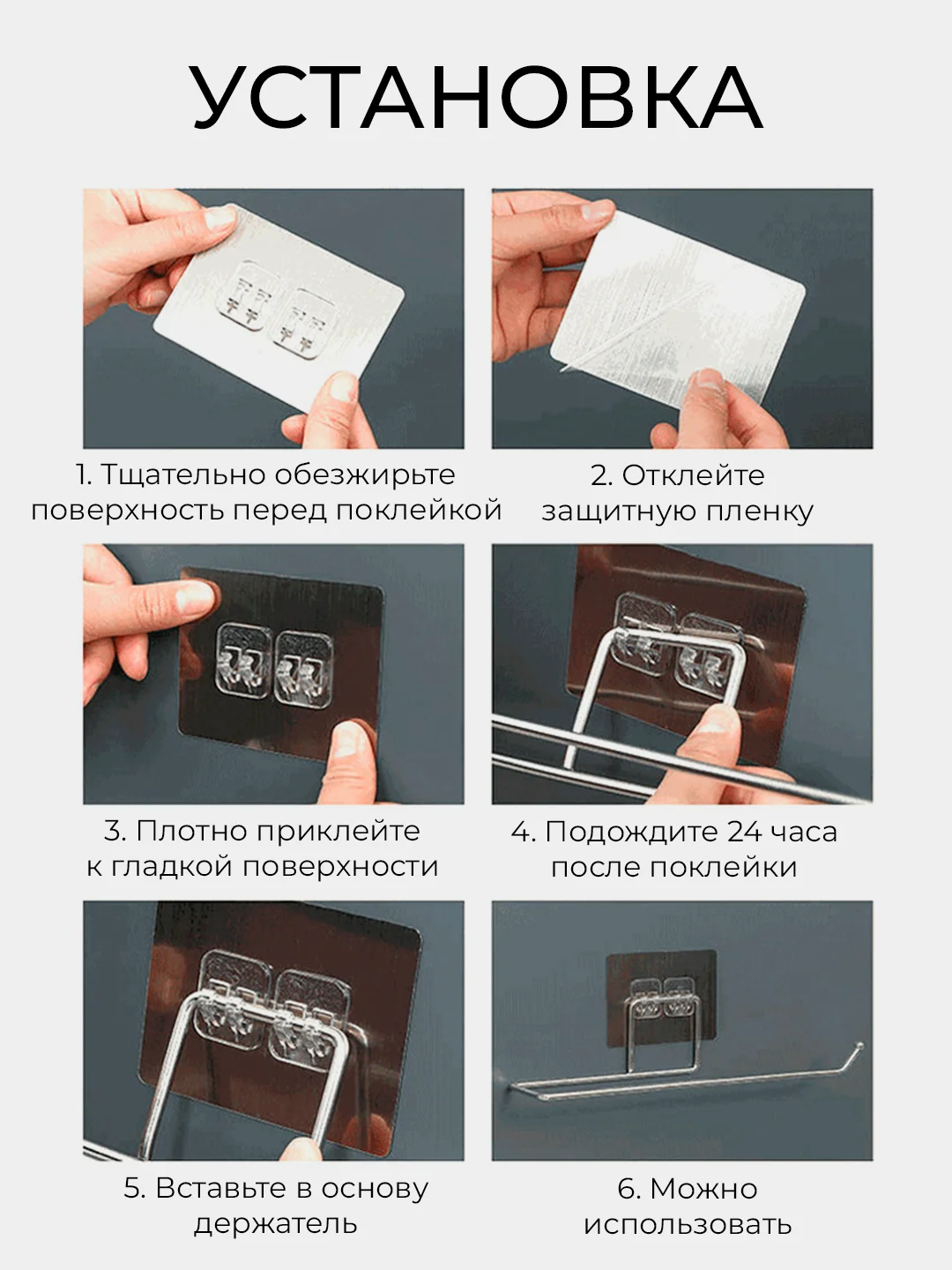 УСТАНОВКА

1. Тщательно обезжирьте поверхность перед поклейкой

2. Отклейте защитную пленку

3. Плотно приклейте к гладкой поверхности

4. Подождите 24 часа после поклейки

5. Вставьте в основу держатель

6. Можно использовать