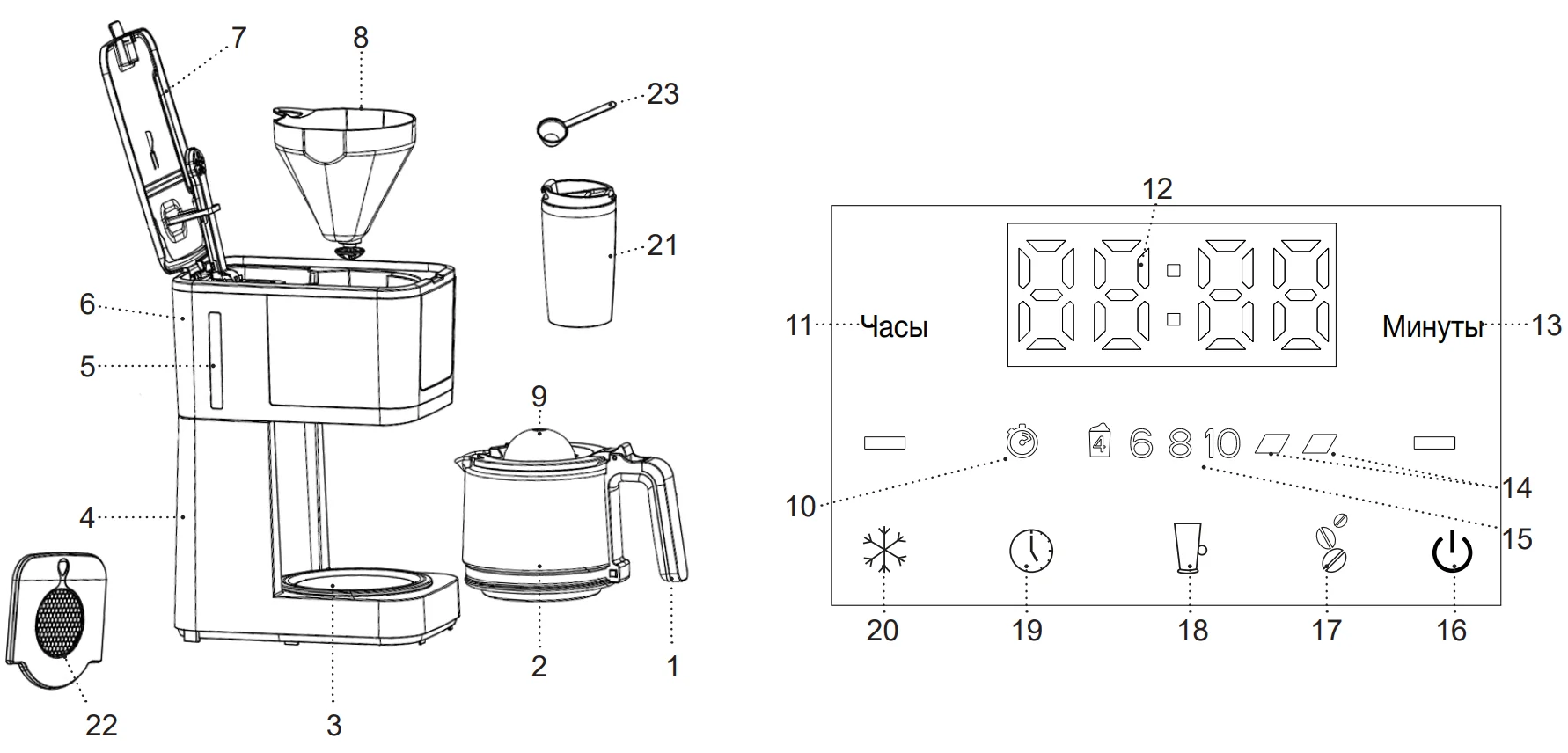 7
8
23
21
6
5
9
4
22
3
2
1

12
11 Часы
Минуты 13
4 6 8 10
10
14
15
20
19
18
17
16