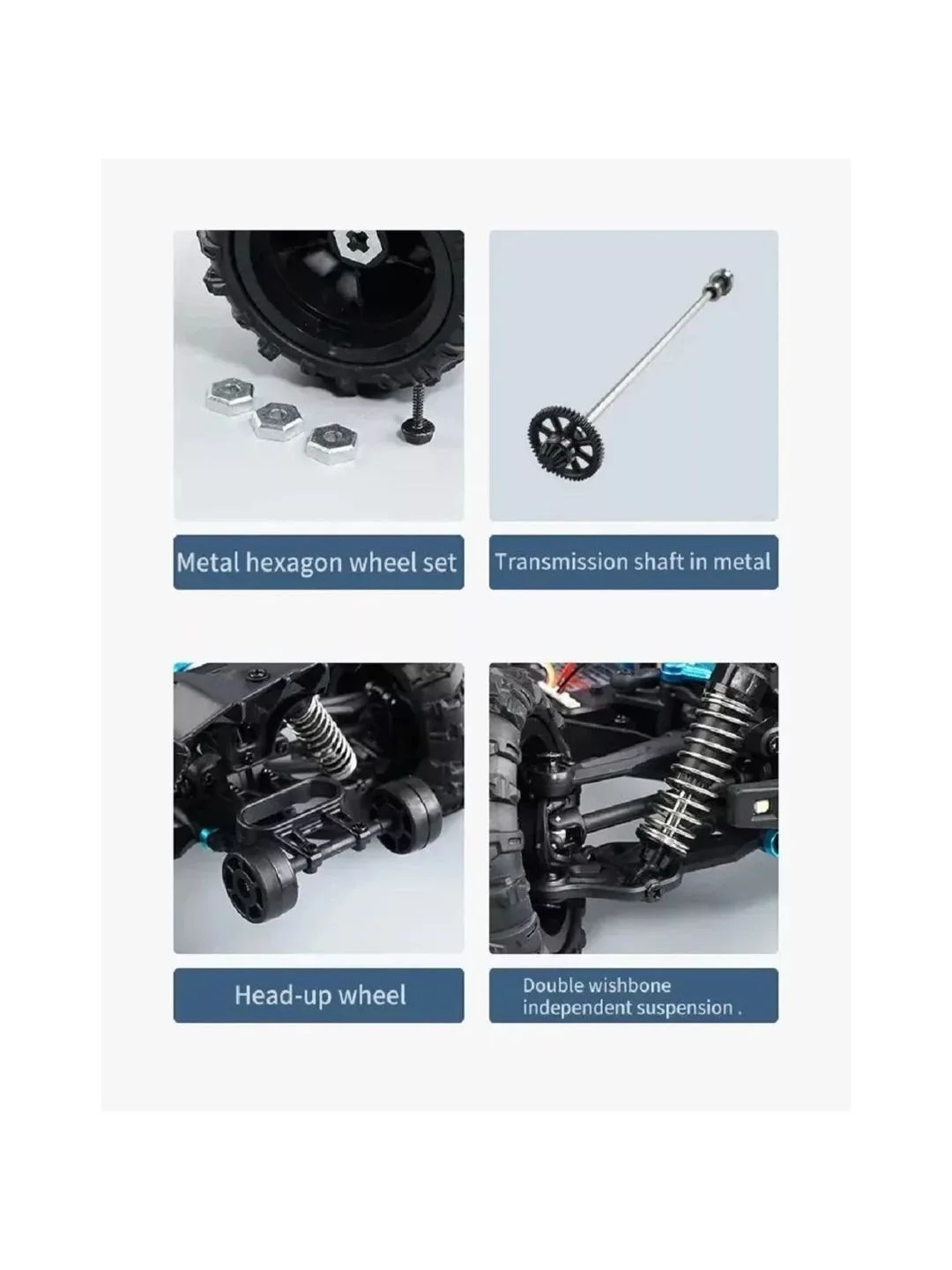 Metal hexagon wheel set

Transmission shaft in metal

Head-up wheel

Double wishbone independent suspension .