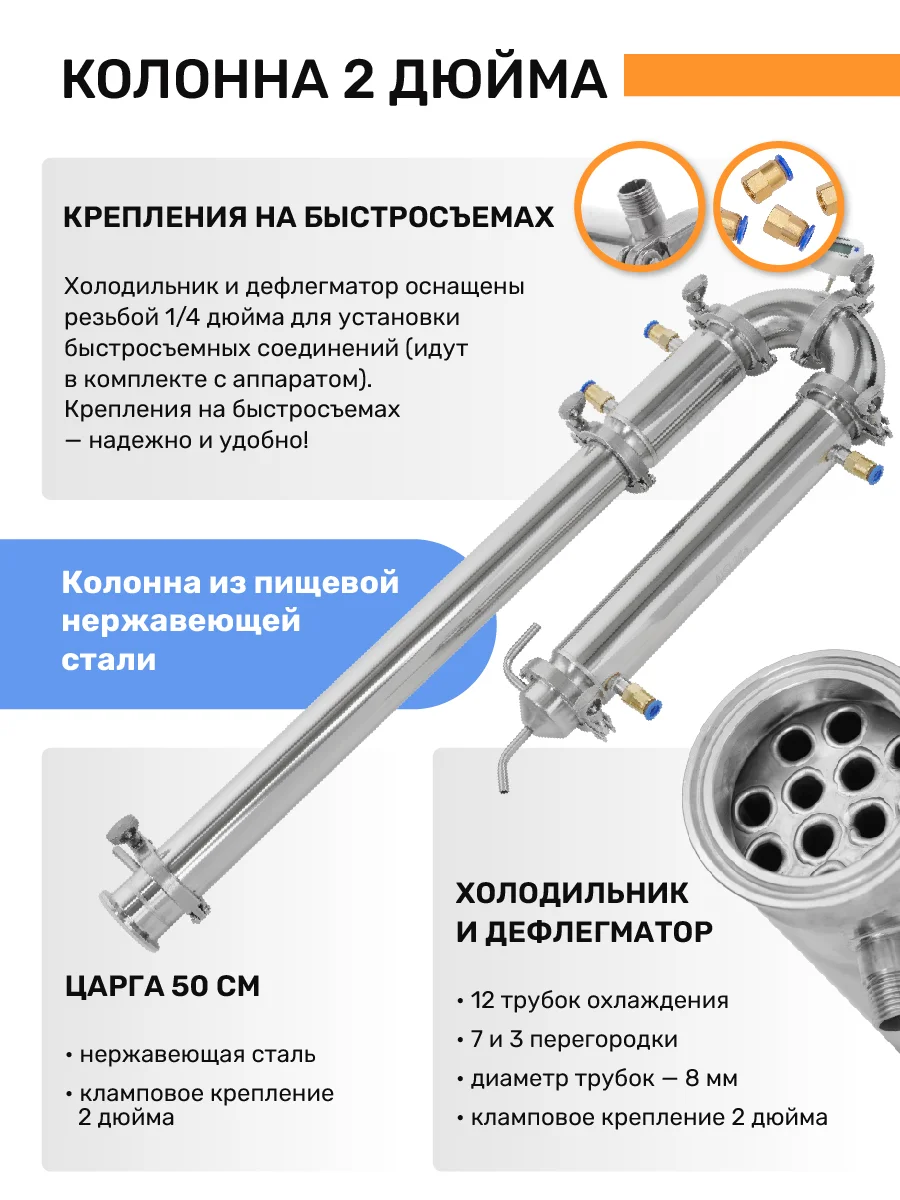 КОЛОННА 2 ДЮЙМА

КРЕПЛЕНИЯ НА БЫСТРОСЪЕМАХ

Холодильник и дефлегматор оснащены резьбой 1/4 дюйма для установки быстросъемных соединений (идут в комплекте с аппаратом). Крепления на быстросъемах — надежно и удобно!

Колонна из пищевой нержавеющей стали

ЦАРГА 50 СМ

• нержавеющая сталь
• кламповое крепление 2 дюйма

ХОЛОДИЛЬНИК И ДЕФЛЕГМАТОР

• 12 трубок охлаждения
• 7 и 3 перегородки
• диаметр трубок — 8 мм
• кламповое крепление 2 дюйма