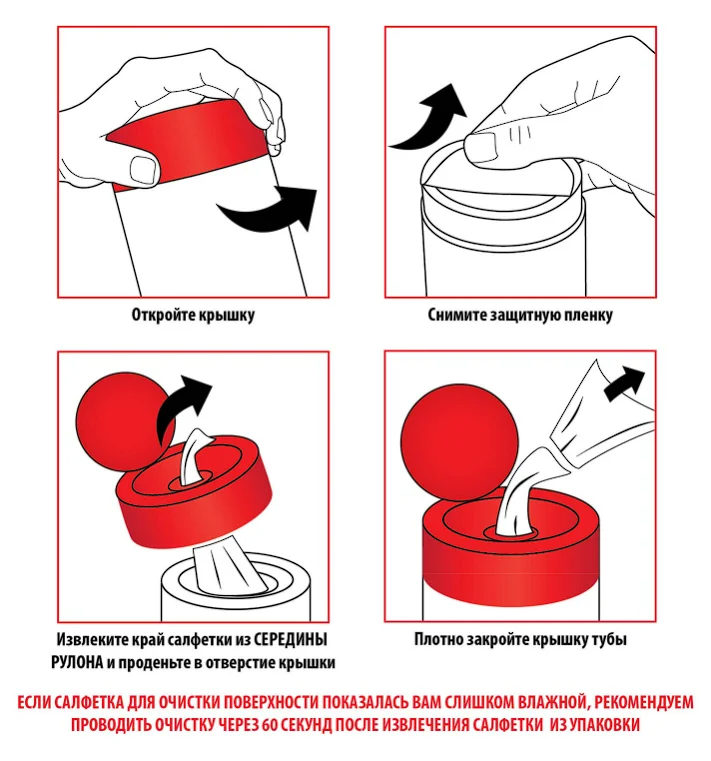 Откройте крышку

Снимите защитную пленку

Извлеките край салфетки из СЕРЕДИНЫ РУЛОНА и проденьте в отверстие крышки

Плотно закройте крышку тубы

ЕСЛИ САЛФЕТКА ДЛЯ ОЧИСТКИ ПОВЕРХНОСТИ ПОКАЗАЛАСЬ ВАМ СЛИШКОМ ВЛАЖНОЙ, РЕКОМЕНДУЕМ ПРОВОДИТЬ ОЧИСТКУ ЧЕРЕЗ 60 СЕКУНД ПОСЛЕ ИЗВЛЕЧЕНИЯ САЛФЕТКИ ИЗ УПАКОВКИ