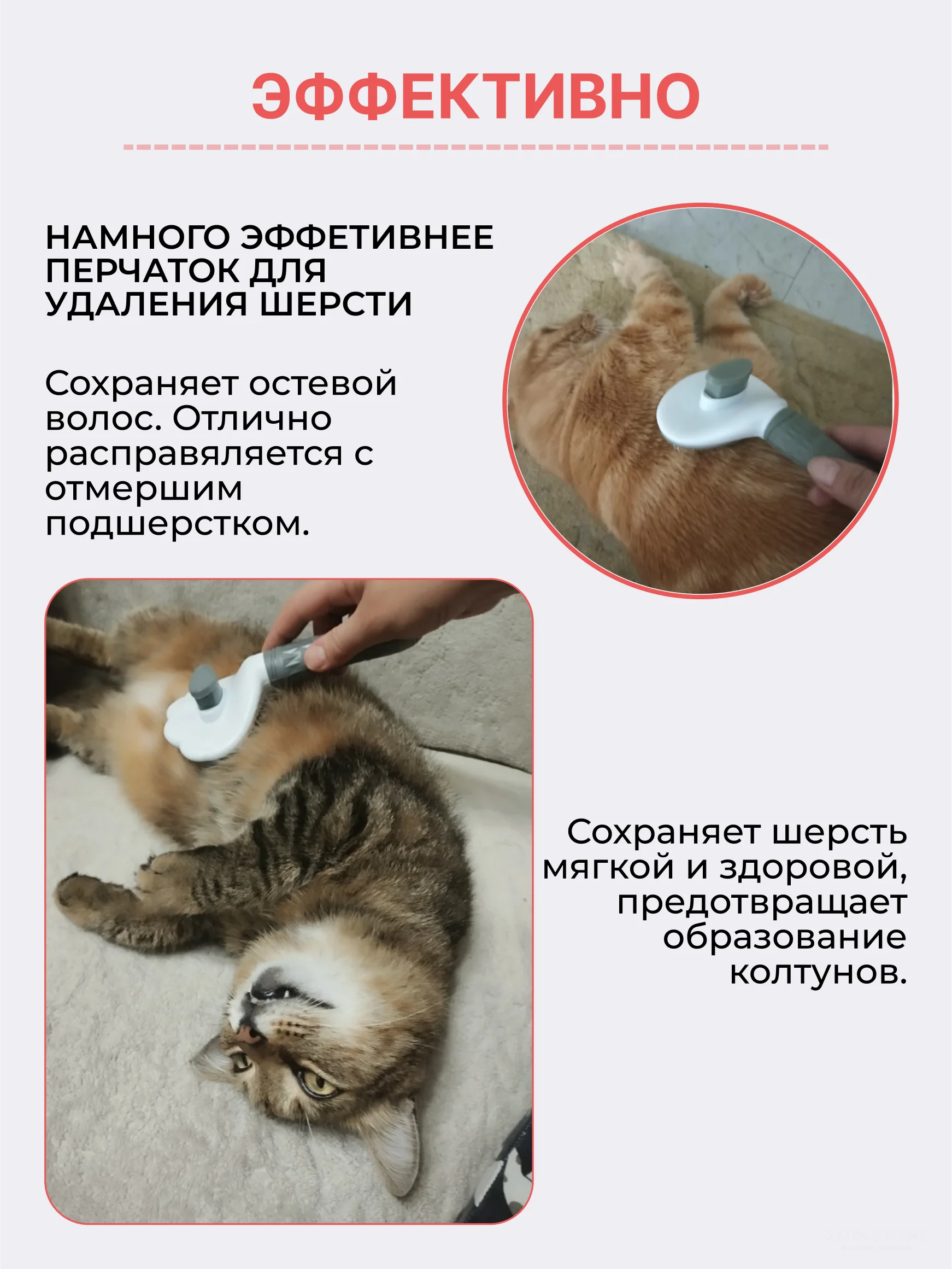 ЭФФЕКТИВНО

НАМНОГО ЭФФЕТИВНЕЕ ПЕРЧАТОК ДЛЯ УДАЛЕНИЯ ШЕРСТИ

Сохраняет остевой волос. Отлично расправляется с отмершим подшерстком.

Сохраняет шерсть мягкой и здоровой, предотвращает образование колтунов.