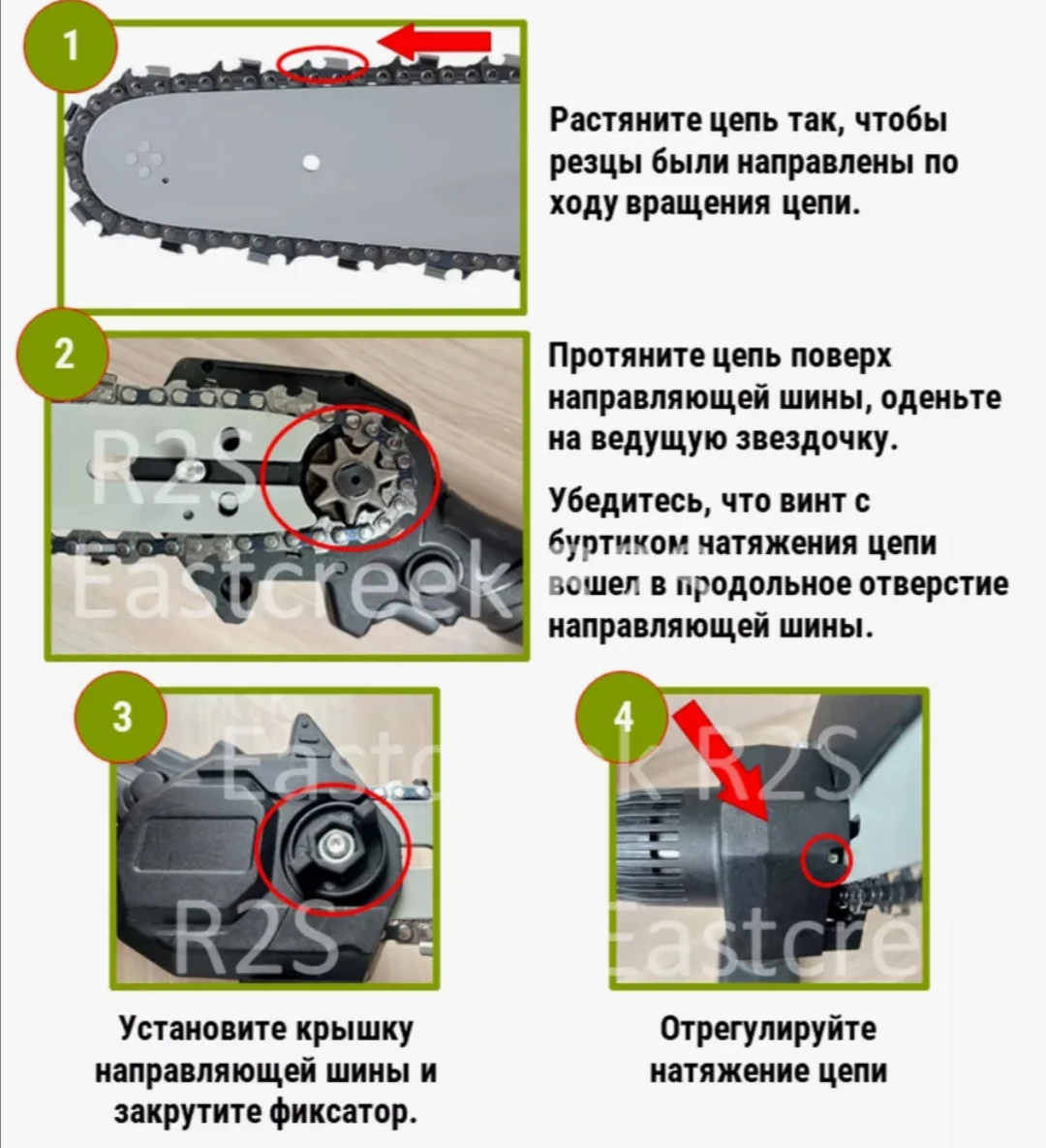 1

Растяните цепь так, чтобы резцы были направлены по ходу вращения цепи.

2

R2S
Eastcreek

Протяните цепь поверх направляющей шины, оденьте на ведущую звездочку.

Убедитесь, что винт с буртиком натяжения цепи вошел в продольное отверстие направляющей шины.

3

Eastcreek R2S

R2S

Установите крышку направляющей шины и закрутите фиксатор.

4

Eastcre

Отрегулируйте натяжение цепи