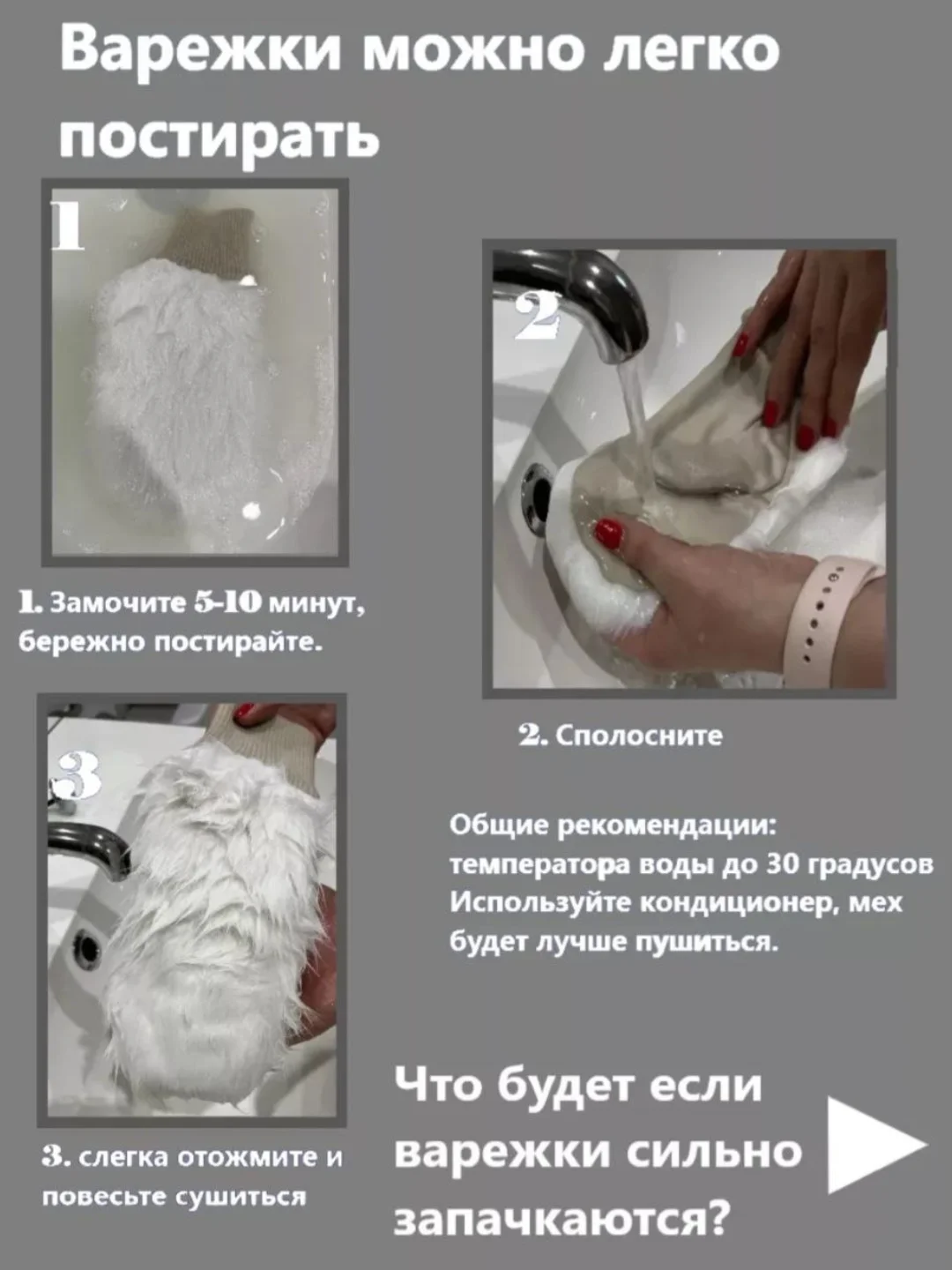 Варежки можно легко постирать

1

1. Замочите 5-10 минут, бережно постирайте.

2

2. Сполосните

3

3. слегка отожмите и повесьте сушиться

Общие рекомендации: температора воды до 30 градусов Используйте кондиционер, мех будет лучше пушиться.

Что будет если варежки сильно запачкаются?