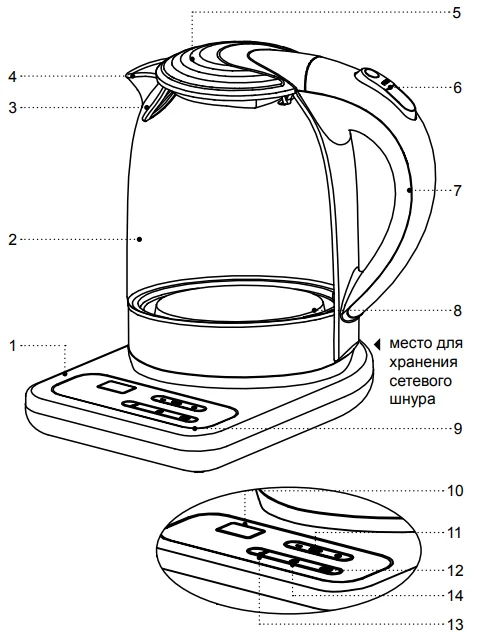 5
4
6
3
7
2
8
1
место для хранения сетевого шнура
9
10
11
12
14
13