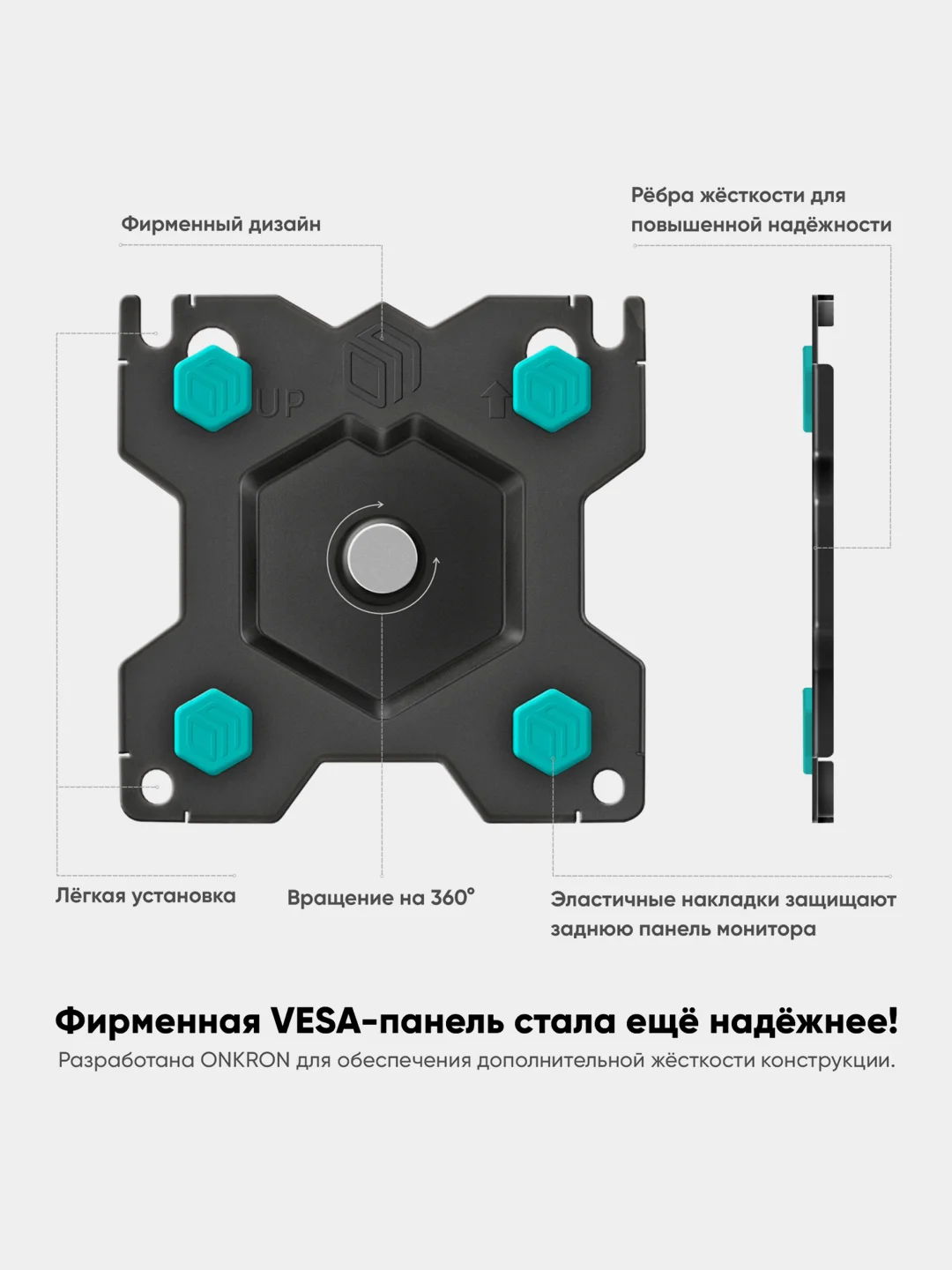 Фирменный дизайн

Рёбра жёсткости для повышенной надёжности

UP

Лёгкая установка

Вращение на 360°

Эластичные накладки защищают заднюю панель монитора

Фирменная VESA-панель стала ещё надёжнее!

Разработана ONKRON для обеспечения дополнительной жёсткости конструкции.