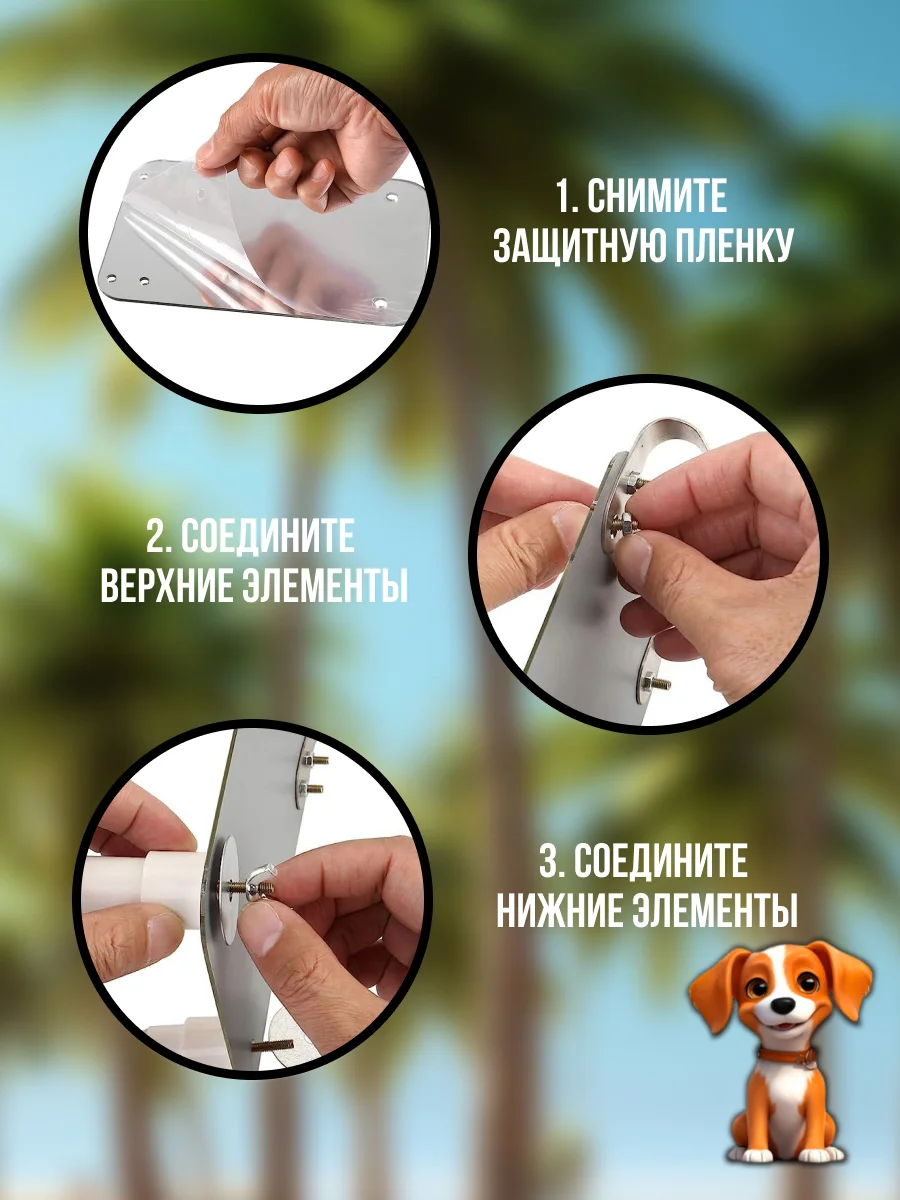 1. СНИМИТЕ ЗАЩИТНУЮ ПЛЕНКУ

2. СОЕДИНИТЕ ВЕРХНИЕ ЭЛЕМЕНТЫ

3. СОЕДИНИТЕ НИЖНИЕ ЭЛЕМЕНТЫ