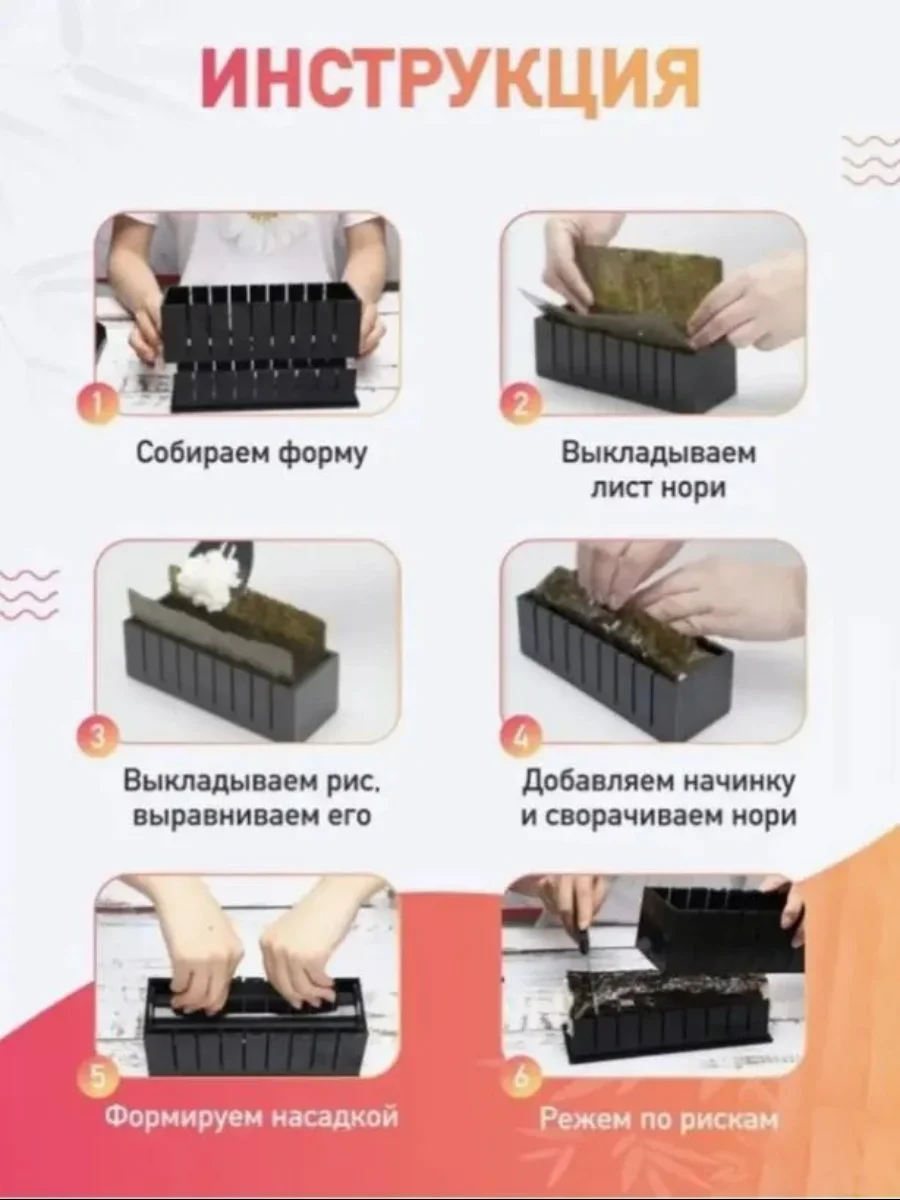 ИНСТРУКЦИЯ

1
Собираем форму

2
Выкладываем лист нори

3
Выкладываем рис, выравниваем его

4
Добавляем начинку и сворачиваем нори

5
Формируем насадкой

6
Режем по рискам