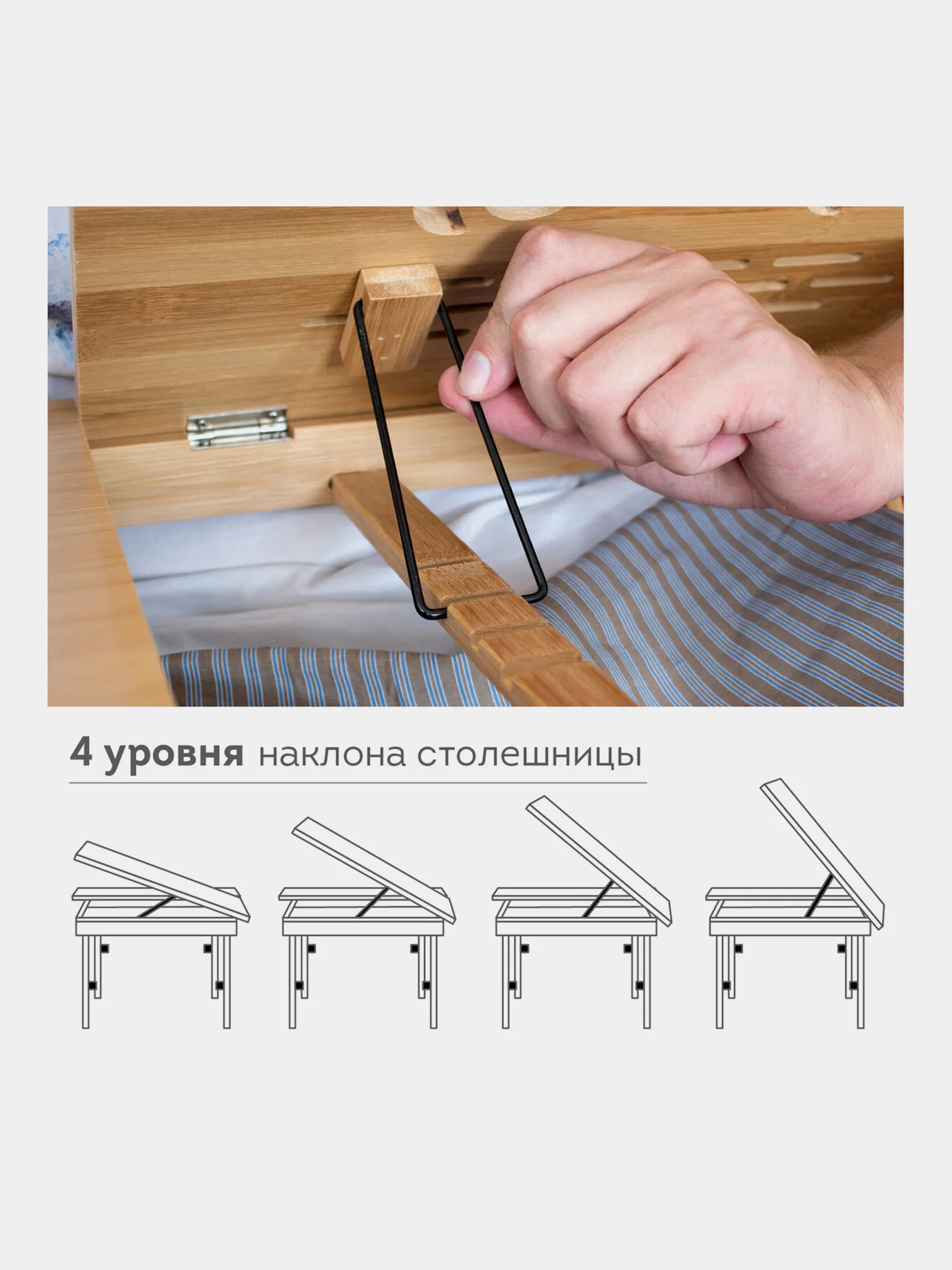 4 уровня наклона столешницы