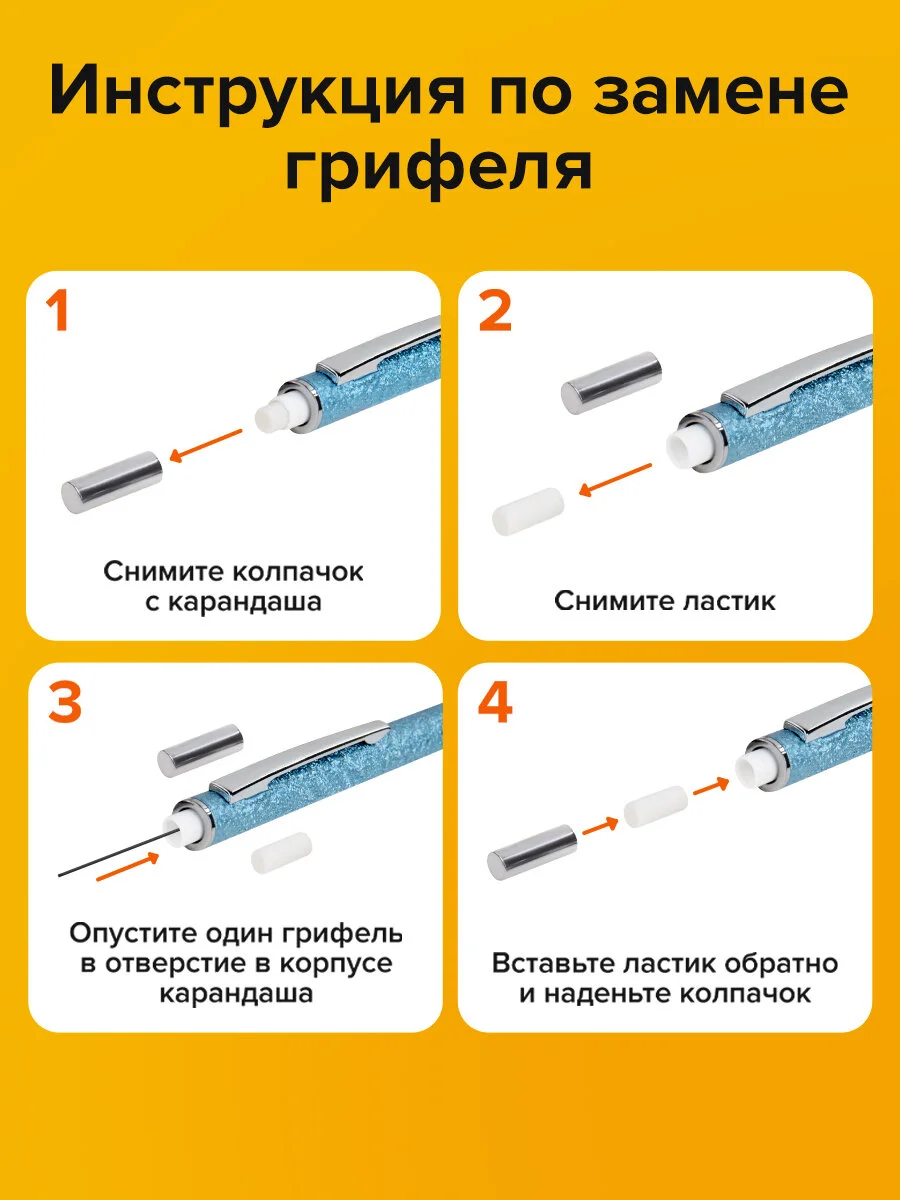 Инструкция по замене грифеля

1

Снимите колпачок с карандаша

2

Снимите ластик

3

Опустите один грифель в отверстие в корпусе карандаша

4

Вставьте ластик обратно и наденьте колпачок