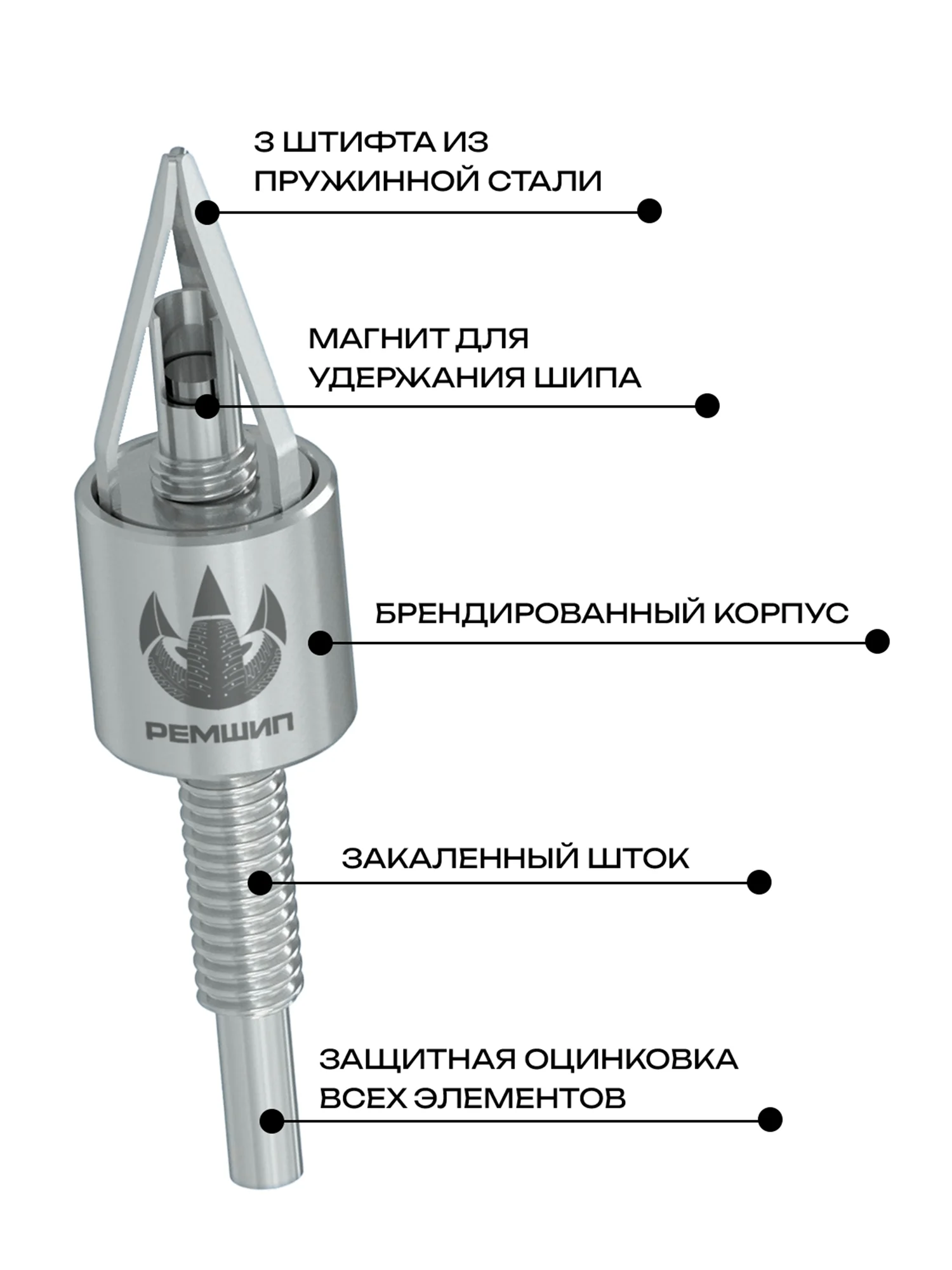 3 ШТИФТА ИЗ ПРУЖИННОЙ СТАЛИ

МАГНИТ ДЛЯ УДЕРЖАНИЯ ШИПА

БРЕНДИРОВАННЫЙ КОРПУС

РЕМШИП

ЗАКАЛЕННЫЙ ШТОК

ЗАЩИТНАЯ ОЦИНКОВКА ВСЕХ ЭЛЕМЕНТОВ