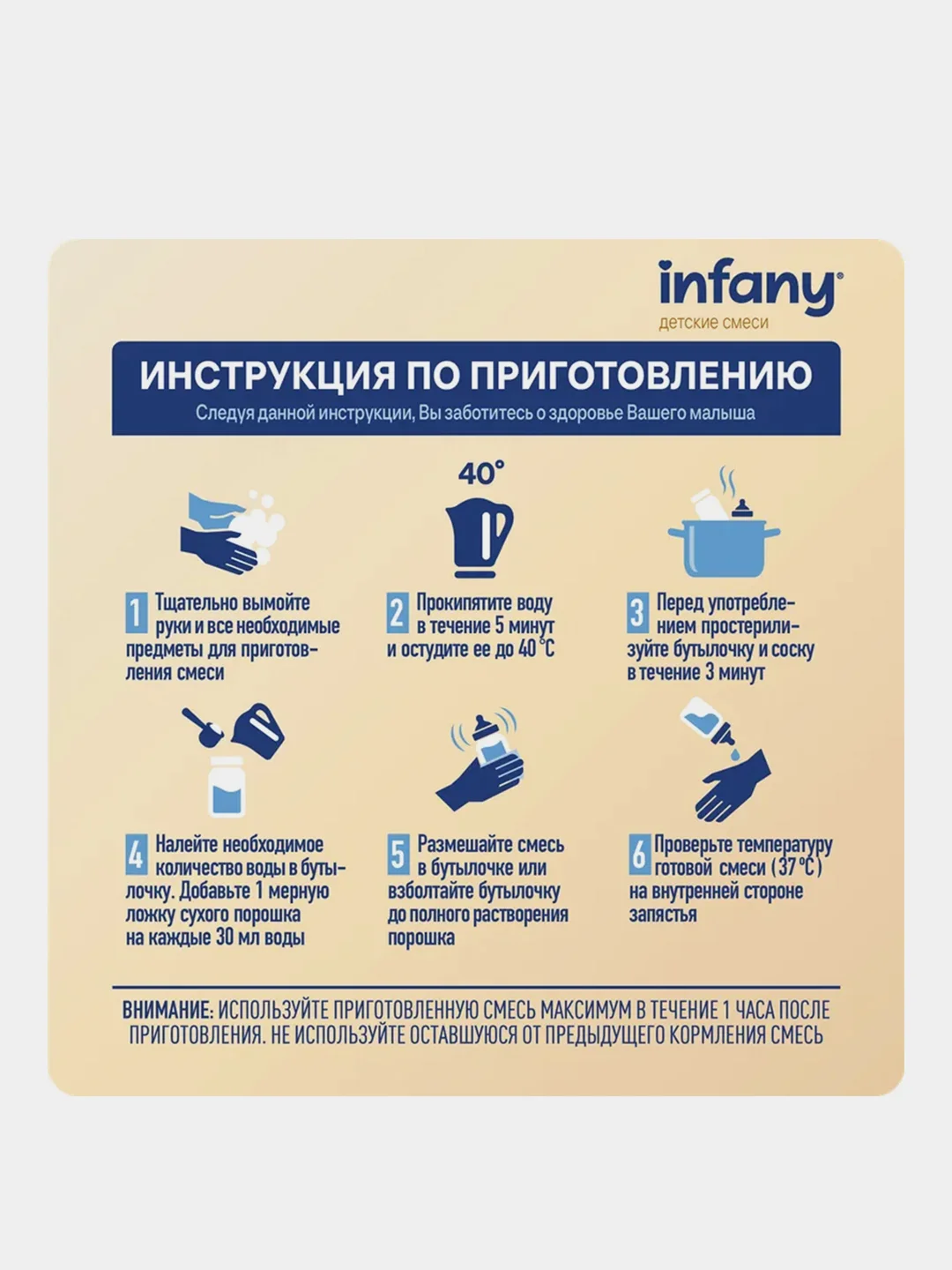 infany®
детские смеси

ИНСТРУКЦИЯ ПО ПРИГОТОВЛЕНИЮ
Следуя данной инструкции, Вы заботитесь о здоровье Вашего малыша

40°

1 Тщательно вымойте руки и все необходимые предметы для приготовления смеси

2 Прокипятите воду в течение 5 минут и остудите ее до 40 °C

3 Перед употреблением простерилизуйте бутылочку и соску в течение 3 минут

4 Налейте необходимое количество воды в бутылочку. Добавьте 1 мерную ложку сухого порошка на каждые 30 мл воды

5 Размешайте смесь в бутылочке или взболтайте бутылочку до полного растворения порошка

6 Проверьте температуру готовой смеси (37 °C) на внутренней стороне запястья

ВНИМАНИЕ: ИСПОЛЬЗУЙТЕ ПРИГОТОВЛЕННУЮ СМЕСЬ МАКСИМУМ В ТЕЧЕНИЕ 1 ЧАСА ПОСЛЕ ПРИГОТОВЛЕНИЯ. НЕ ИСПОЛЬЗУЙТЕ ОСТАВШУЮСЯ ОТ ПРЕДЫДУЩЕГО КОРМЛЕНИЯ СМЕСЬ