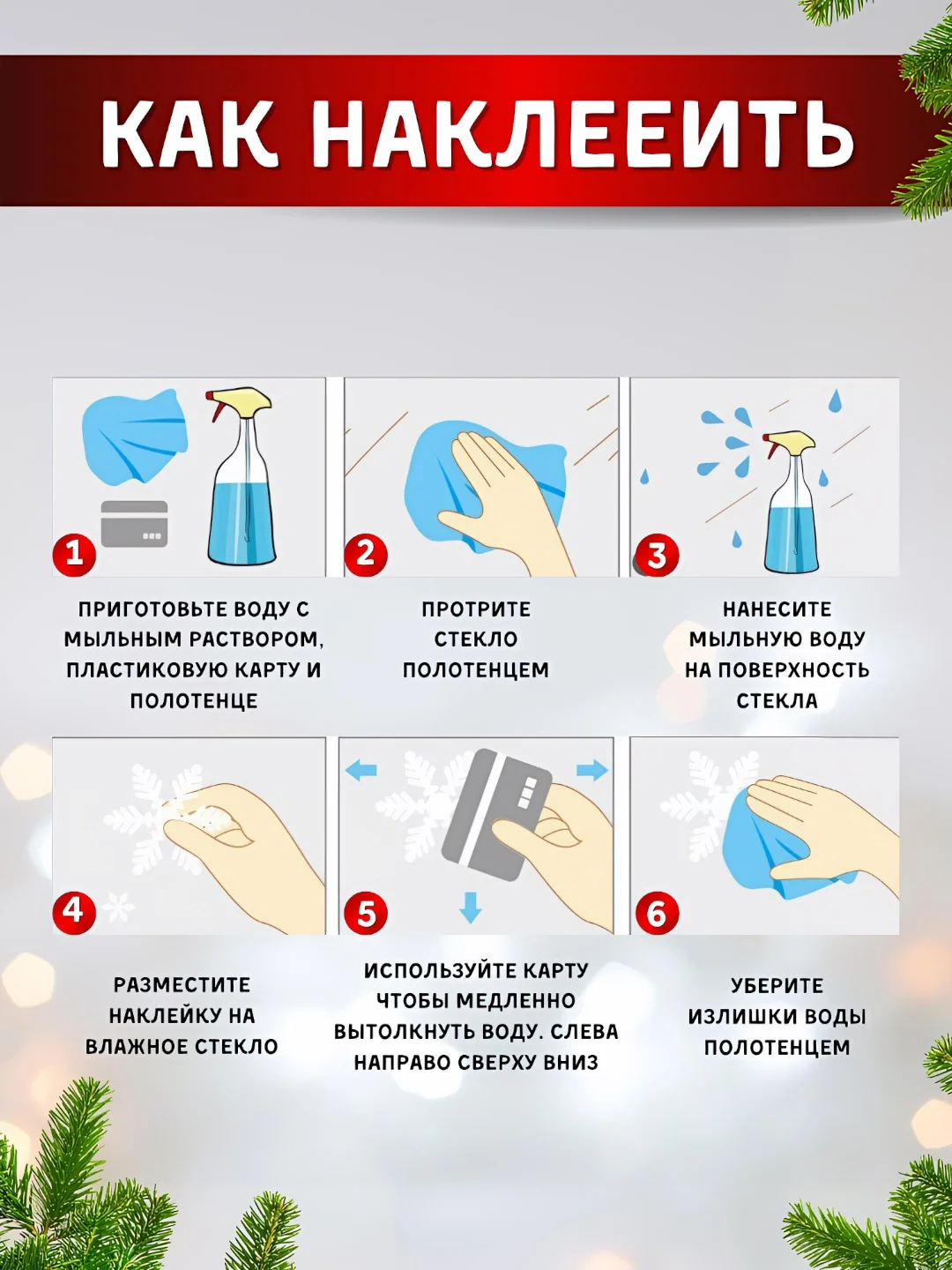 КАК НАКЛЕЕИТЬ

1

ПРИГОТОВЬТЕ ВОДУ С МЫЛЬНЫМ РАСТВОРОМ, ПЛАСТИКОВУЮ КАРТУ И ПОЛОТЕНЦЕ

2

ПРОТРИТЕ СТЕКЛО ПОЛОТЕНЦЕМ

3

НАНЕСИТЕ МЫЛЬНУЮ ВОДУ НА ПОВЕРХНОСТЬ СТЕКЛА

4

РАЗМЕСТИТЕ НАКЛЕЙКУ НА ВЛАЖНОЕ СТЕКЛО

5

ИСПОЛЬЗУЙТЕ КАРТУ ЧТОБЫ МЕДЛЕННО ВЫТОЛКНУТЬ ВОДУ. СЛЕВА НАПРАВО СВЕРХУ ВНИЗ

6

УБЕРИТЕ ИЗЛИШКИ ВОДЫ ПОЛОТЕНЦЕМ