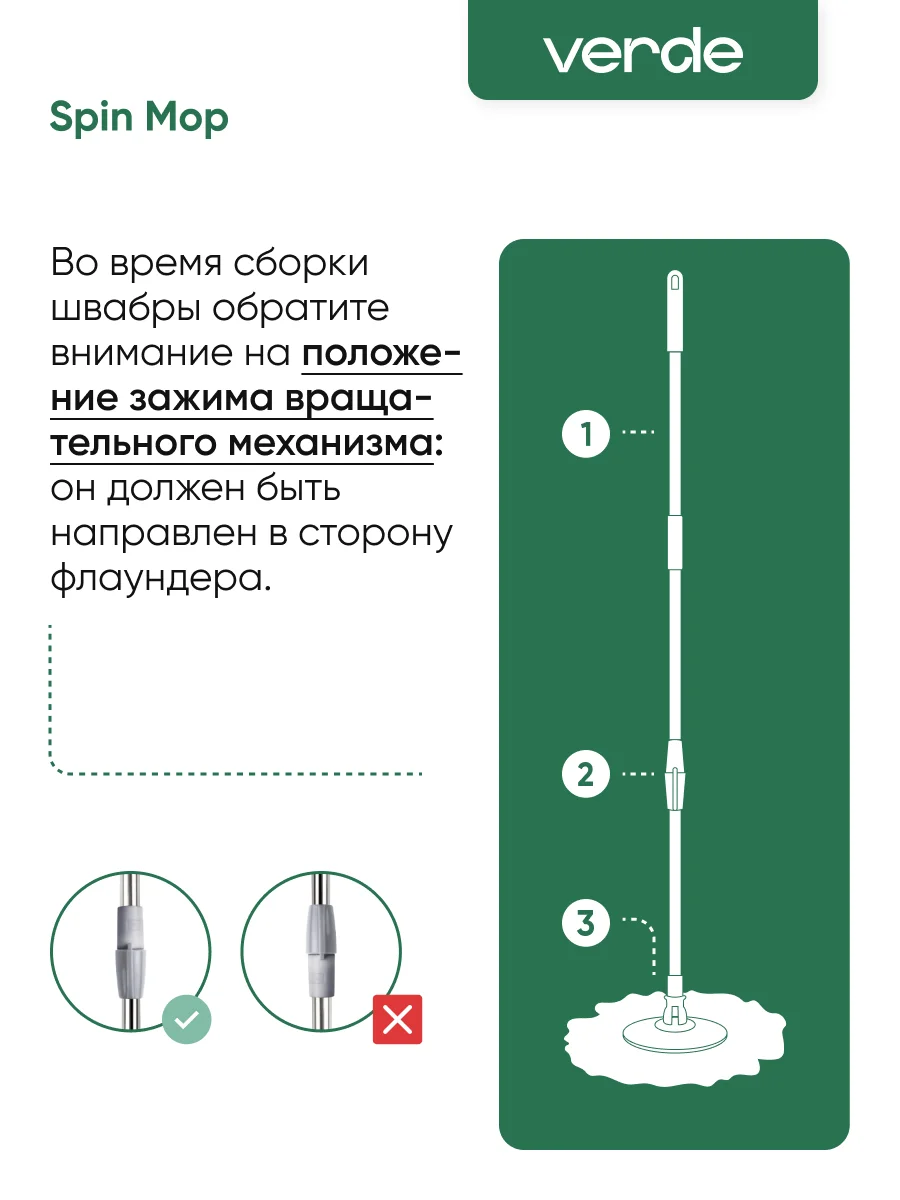 verde

Spin Mop

Во время сборки швабры обратите внимание на положение зажима вращательного механизма: он должен быть направлен в сторону флаундера.

1

2

3