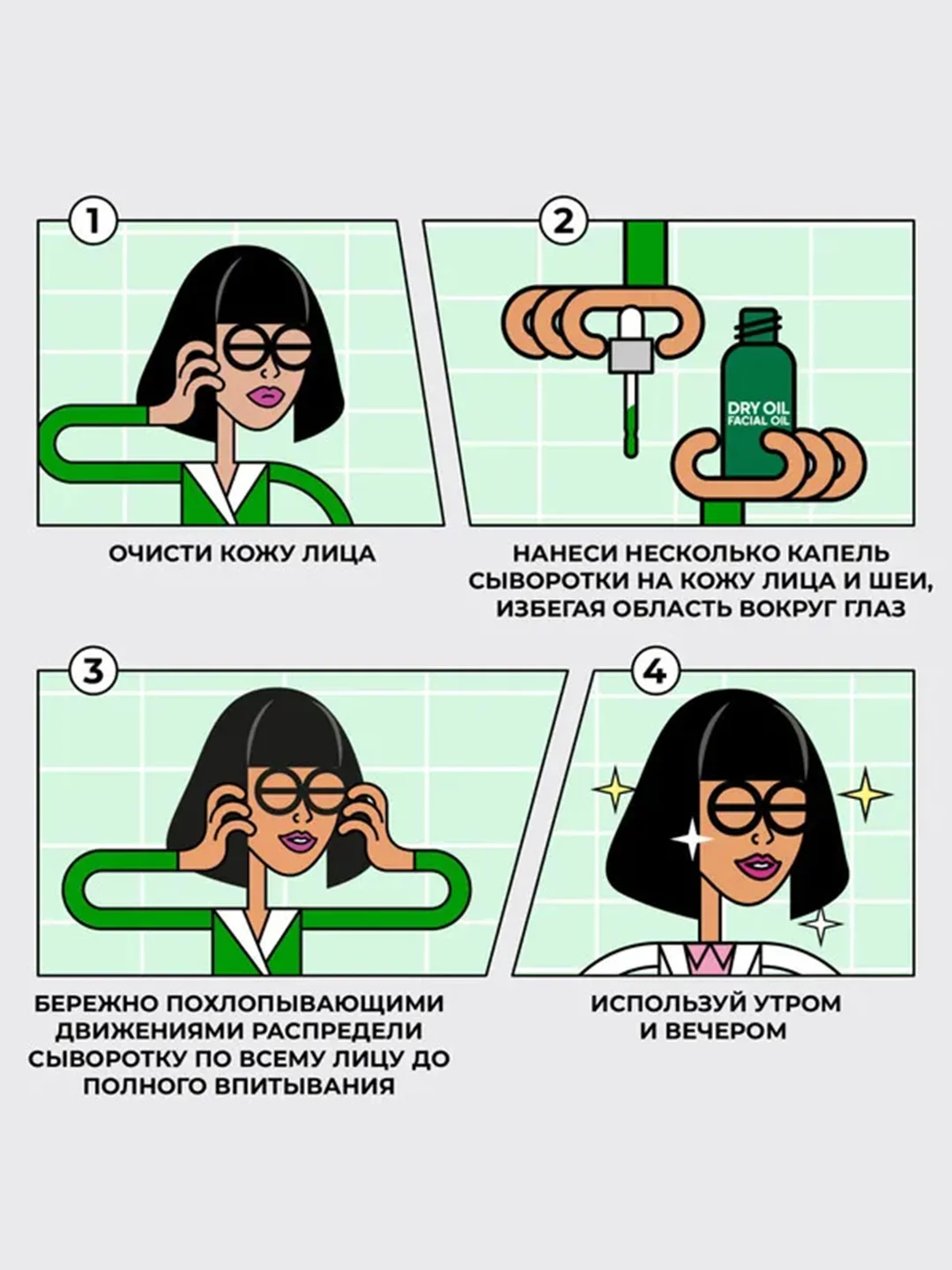 1

ОЧИСТИ КОЖУ ЛИЦА

2

DRY OIL
FACIAL OIL

НАНЕСИ НЕСКОЛЬКО КАПЕЛЬ СЫВОРОТКИ НА КОЖУ ЛИЦА И ШЕИ, ИЗБЕГАЯ ОБЛАСТЬ ВОКРУГ ГЛАЗ

3

БЕРЕЖНО ПОХЛОПЫВАЮЩИМИ ДВИЖЕНИЯМИ РАСПРЕДЕЛИ СЫВОРОТКУ ПО ВСЕМУ ЛИЦУ ДО ПОЛНОГО ВПИТЫВАНИЯ

4

ИСПОЛЬЗУЙ УТРОМ И ВЕЧЕРОМ