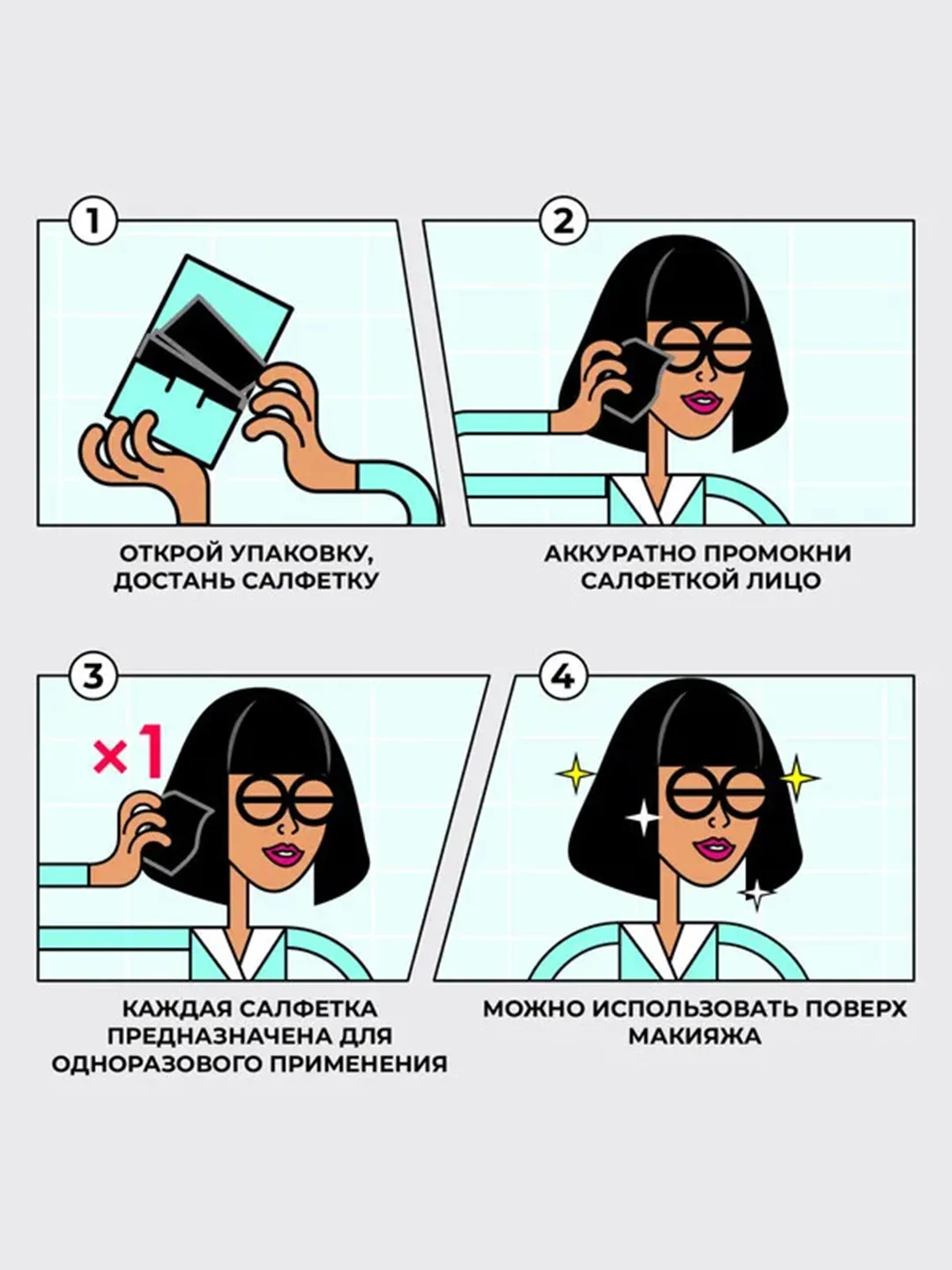 1

ОТКРОЙ УПАКОВКУ, ДОСТАНЬ САЛФЕТКУ

2

АККУРАТНО ПРОМОКНИ САЛФЕТКОЙ ЛИЦО

3

×1

КАЖДАЯ САЛФЕТКА ПРЕДНАЗНАЧЕНА ДЛЯ ОДНОРАЗОВОГО ПРИМЕНЕНИЯ

4

МОЖНО ИСПОЛЬЗОВАТЬ ПОВЕРХ МАКИЯЖА