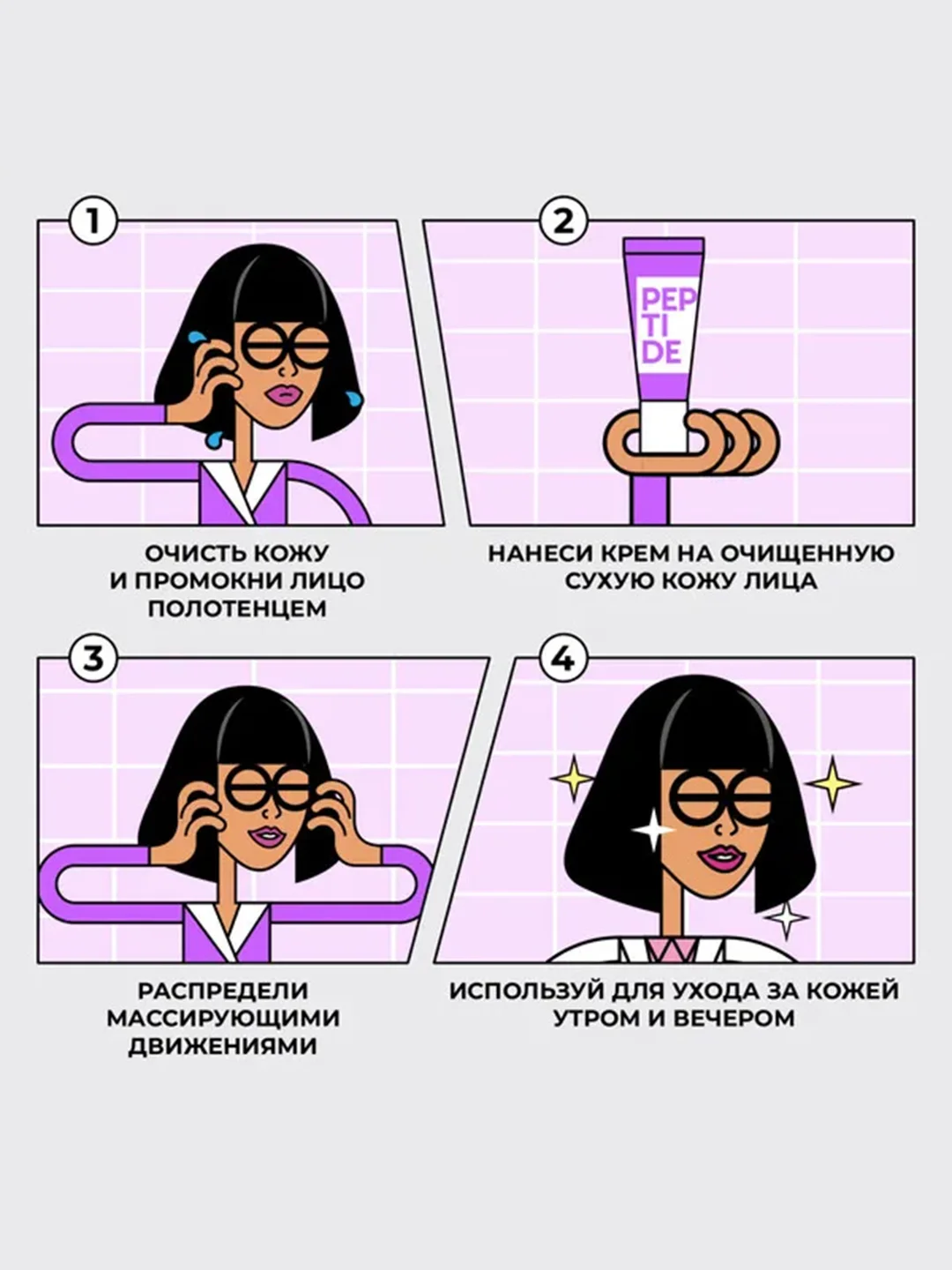 1

ОЧИСТЬ КОЖУ
И ПРОМОКНИ ЛИЦО
ПОЛОТЕНЦЕМ

2

PEP
TI
DE

НАНЕСИ КРЕМ НА ОЧИЩЕННУЮ
СУХУЮ КОЖУ ЛИЦА

3

РАСПРЕДЕЛИ
МАССИРУЮЩИМИ
ДВИЖЕНИЯМИ

4

ИСПОЛЬЗУЙ ДЛЯ УХОДА ЗА КОЖЕЙ
УТРОМ И ВЕЧЕРОМ