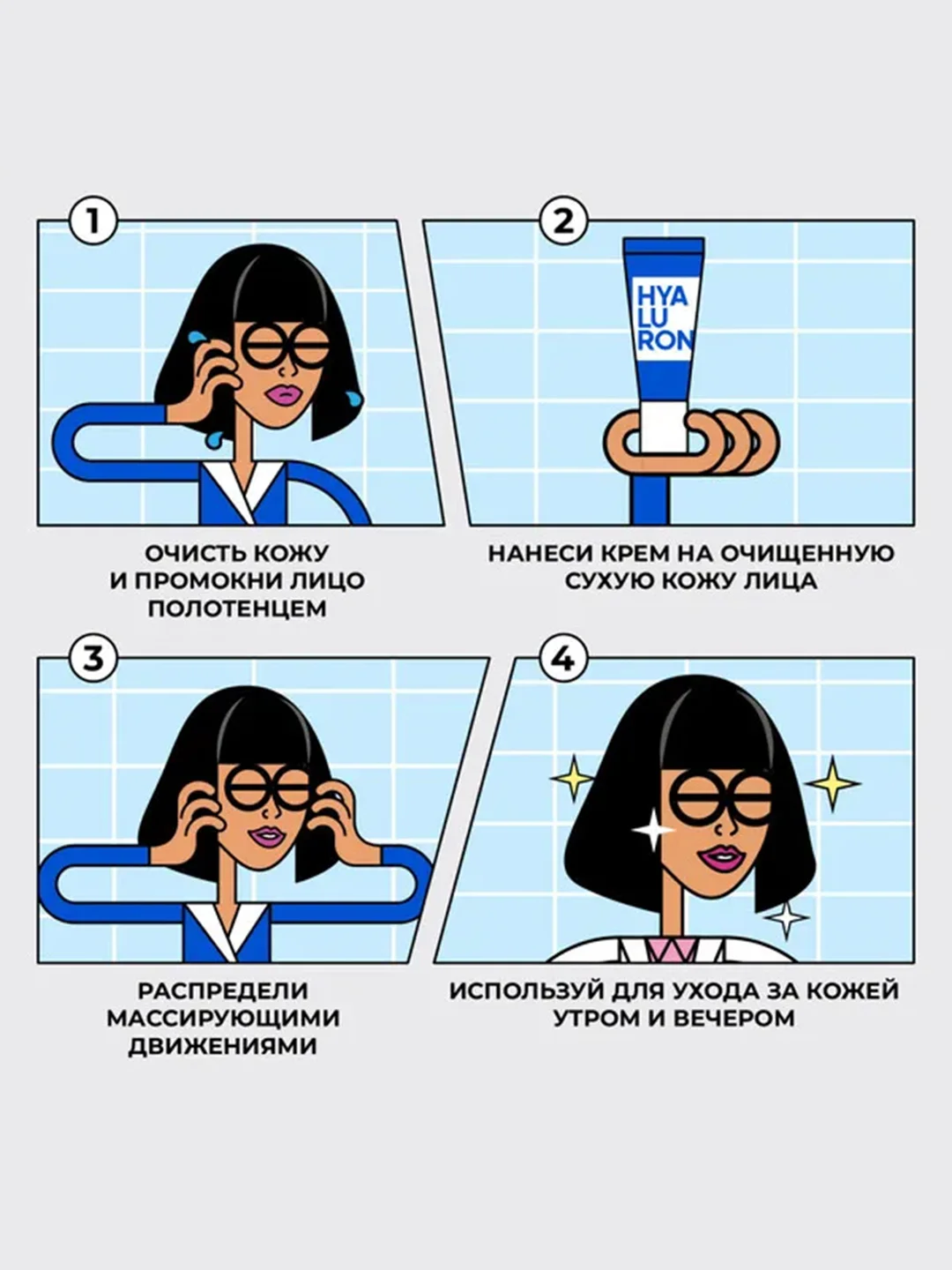 1

ОЧИСТЬ КОЖУ И ПРОМОКНИ ЛИЦО ПОЛОТЕНЦЕМ

2

HYA
LU
RON

НАНЕСИ КРЕМ НА ОЧИЩЕННУЮ СУХУЮ КОЖУ ЛИЦА

3

РАСПРЕДЕЛИ МАССИРУЮЩИМИ ДВИЖЕНИЯМИ

4

ИСПОЛЬЗУЙ ДЛЯ УХОДА ЗА КОЖЕЙ УТРОМ И ВЕЧЕРОМ