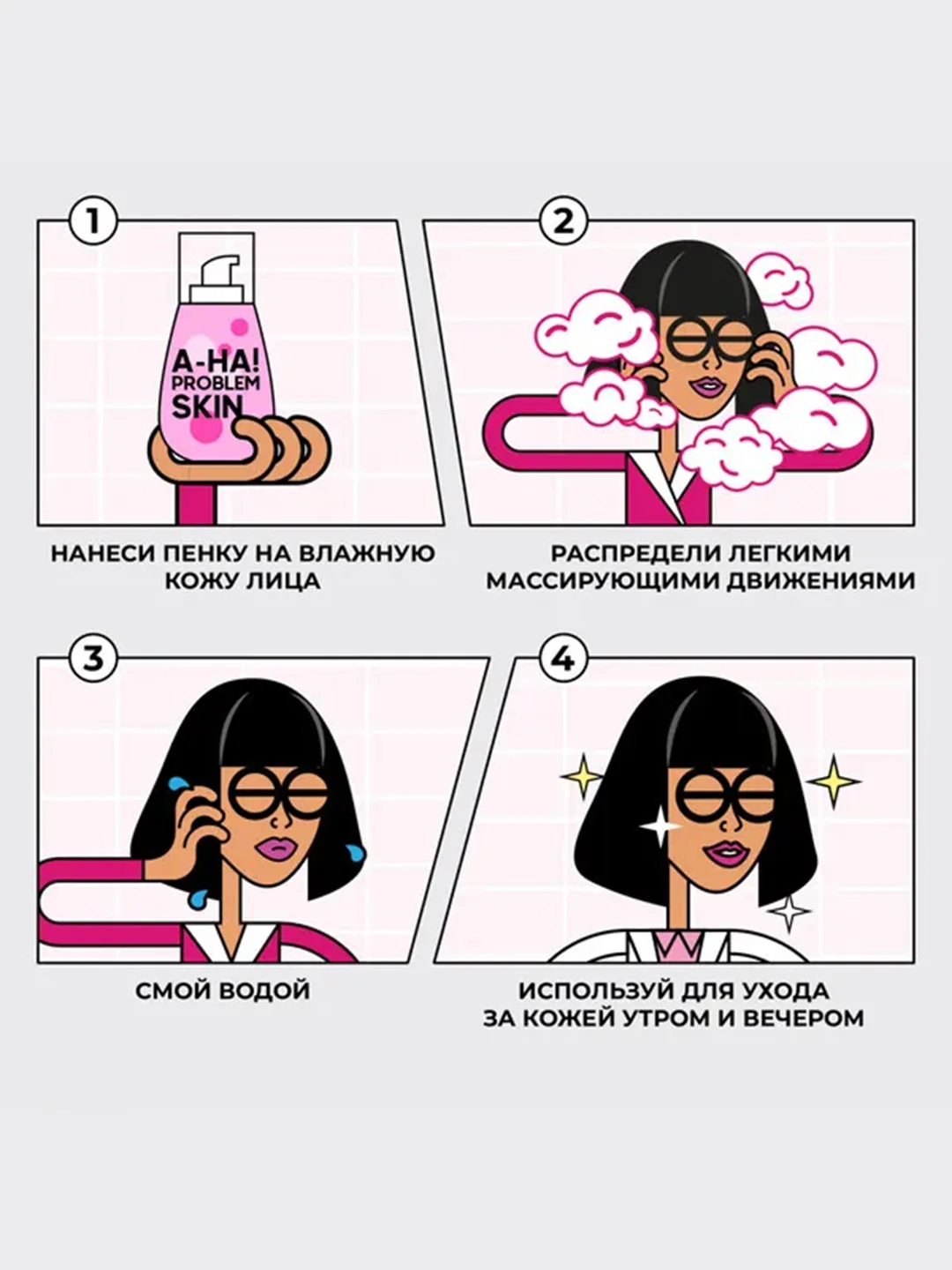 1

A-HA! PROBLEM SKIN

НАНЕСИ ПЕНКУ НА ВЛАЖНУЮ КОЖУ ЛИЦА

2

РАСПРЕДЕЛИ ЛЕГКИМИ МАССИРУЮЩИМИ ДВИЖЕНИЯМИ

3

СМОЙ ВОДОЙ

4

ИСПОЛЬЗУЙ ДЛЯ УХОДА ЗА КОЖЕЙ УТРОМ И ВЕЧЕРОМ