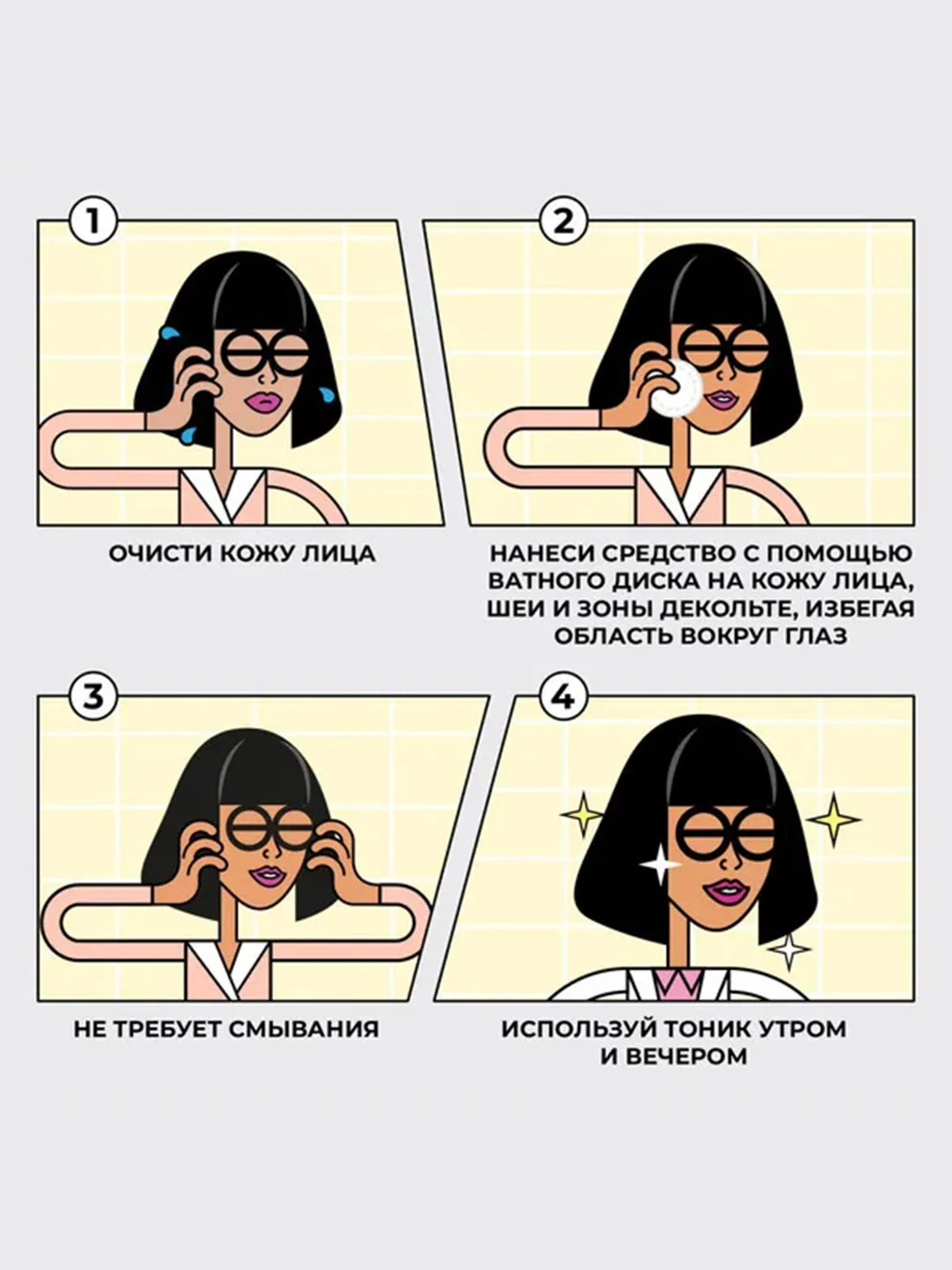 1

ОЧИСТИ КОЖУ ЛИЦА

2

НАНЕСИ СРЕДСТВО С ПОМОЩЬЮ ВАТНОГО ДИСКА НА КОЖУ ЛИЦА, ШЕИ И ЗОНЫ ДЕКОЛЬТЕ, ИЗБЕГАЯ ОБЛАСТЬ ВОКРУГ ГЛАЗ

3

НЕ ТРЕБУЕТ СМЫВАНИЯ

4

ИСПОЛЬЗУЙ ТОНИК УТРОМ И ВЕЧЕРОМ