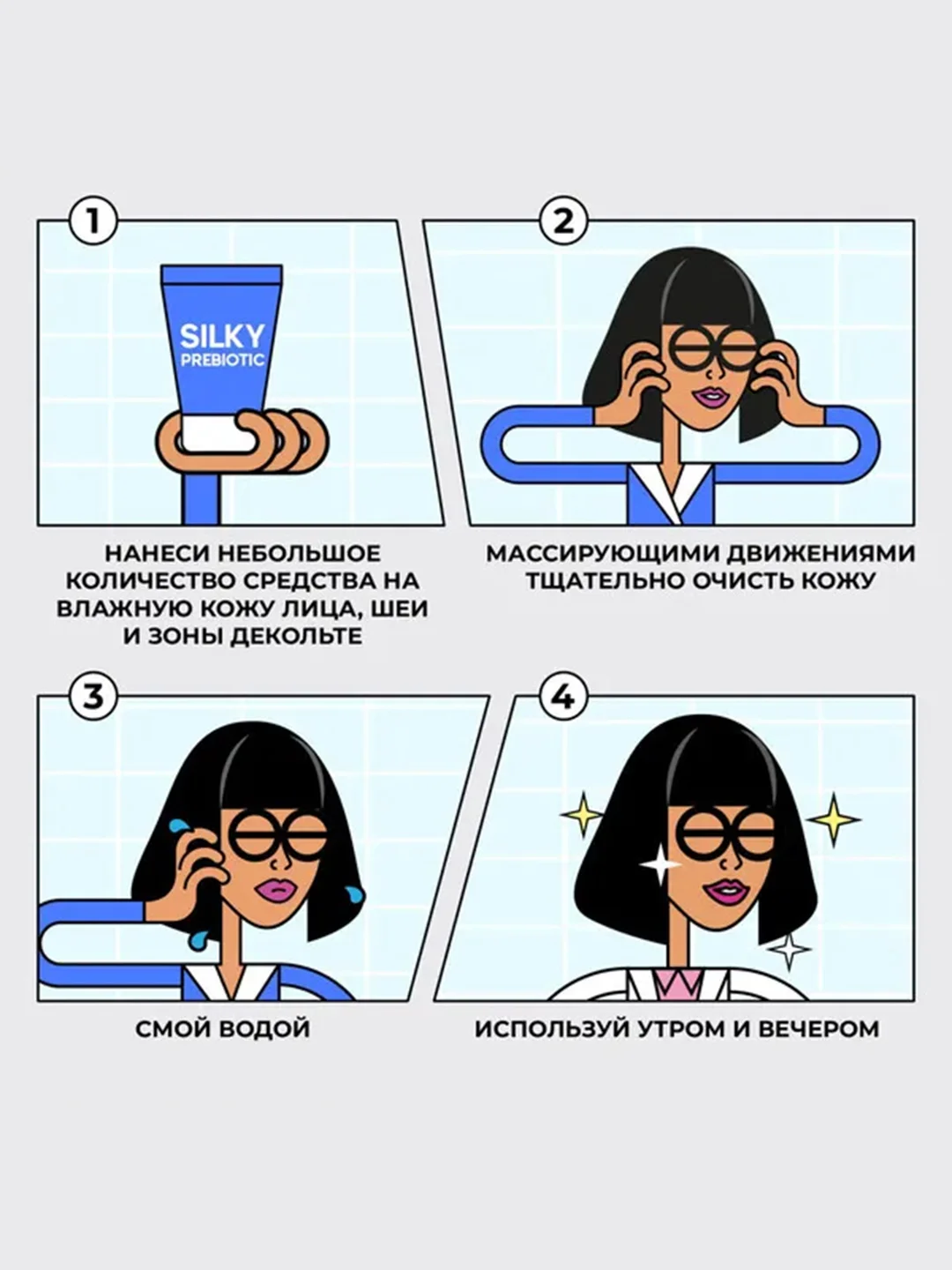 1

SILKY
PREBIOTIC

НАНЕСИ НЕБОЛЬШОЕ КОЛИЧЕСТВО СРЕДСТВА НА ВЛАЖНУЮ КОЖУ ЛИЦА, ШЕИ И ЗОНЫ ДЕКОЛЬТЕ

2

МАССИРУЮЩИМИ ДВИЖЕНИЯМИ ТЩАТЕЛЬНО ОЧИСТЬ КОЖУ

3

СМОЙ ВОДОЙ

4

ИСПОЛЬЗУЙ УТРОМ И ВЕЧЕРОМ