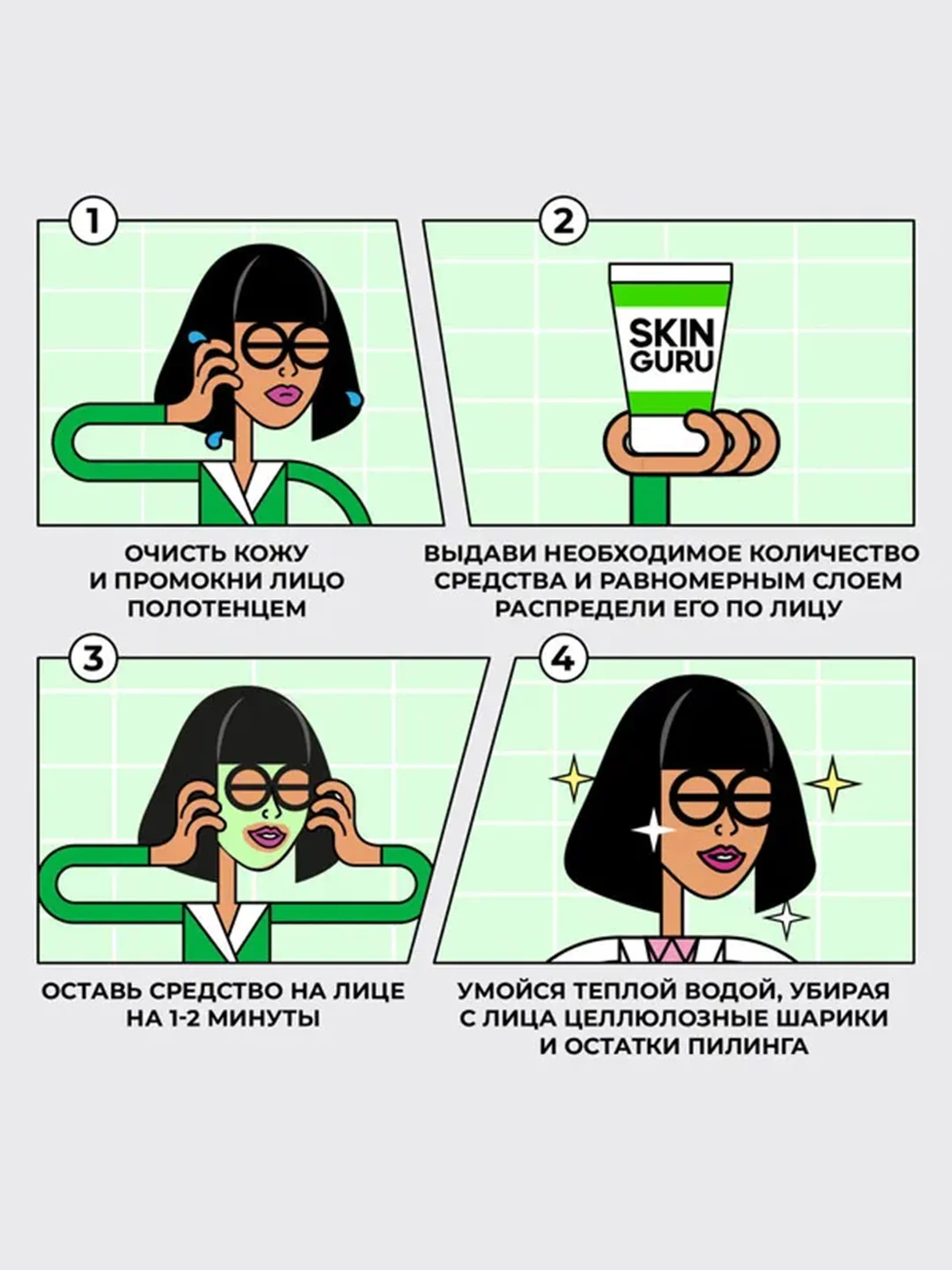 1

ОЧИСТЬ КОЖУ И ПРОМОКНИ ЛИЦО ПОЛОТЕНЦЕМ

2

SKIN GURU

ВЫДАВИ НЕОБХОДИМОЕ КОЛИЧЕСТВО СРЕДСТВА И РАВНОМЕРНЫМ СЛОЕМ РАСПРЕДЕЛИ ЕГО ПО ЛИЦУ

3

ОСТАВЬ СРЕДСТВО НА ЛИЦЕ НА 1-2 МИНУТЫ

4

УМОЙСЯ ТЕПЛОЙ ВОДОЙ, УБИРАЯ С ЛИЦА ЦЕЛЛЮЛОЗНЫЕ ШАРИКИ И ОСТАТКИ ПИЛИНГА