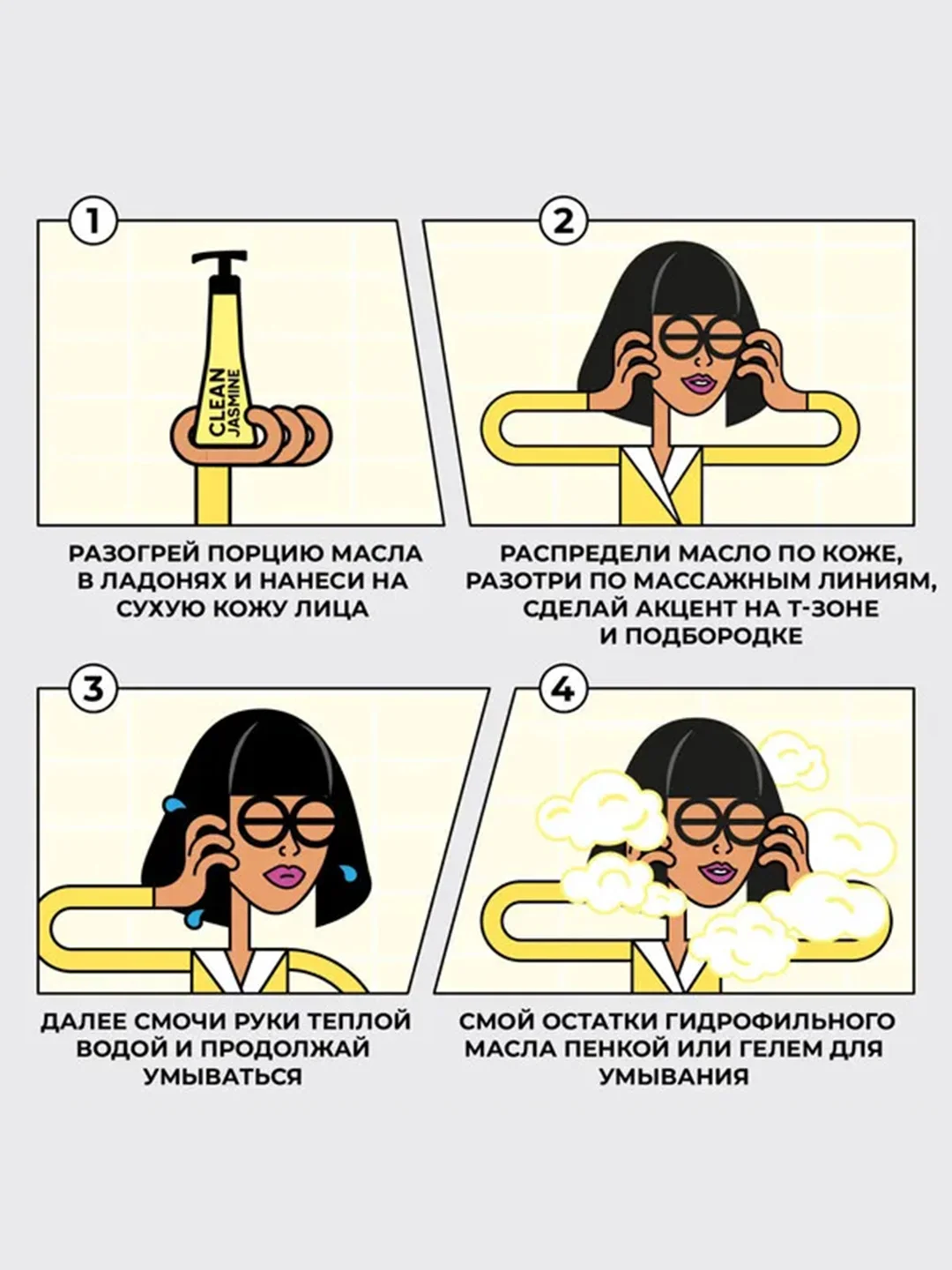 1

CLEAN JASMINE

РАЗОГРЕЙ ПОРЦИЮ МАСЛА В ЛАДОНЯХ И НАНЕСИ НА СУХУЮ КОЖУ ЛИЦА

2

РАСПРЕДЕЛИ МАСЛО ПО КОЖЕ, РАЗОТРИ ПО МАССАЖНЫМ ЛИНИЯМ, СДЕЛАЙ АКЦЕНТ НА Т-ЗОНЕ И ПОДБОРОДКЕ

3

ДАЛЕЕ СМОЧИ РУКИ ТЕПЛОЙ ВОДОЙ И ПРОДОЛЖАЙ УМЫВАТЬСЯ

4

СМОЙ ОСТАТКИ ГИДРОФИЛЬНОГО МАСЛА ПЕНКОЙ ИЛИ ГЕЛЕМ ДЛЯ УМЫВАНИЯ