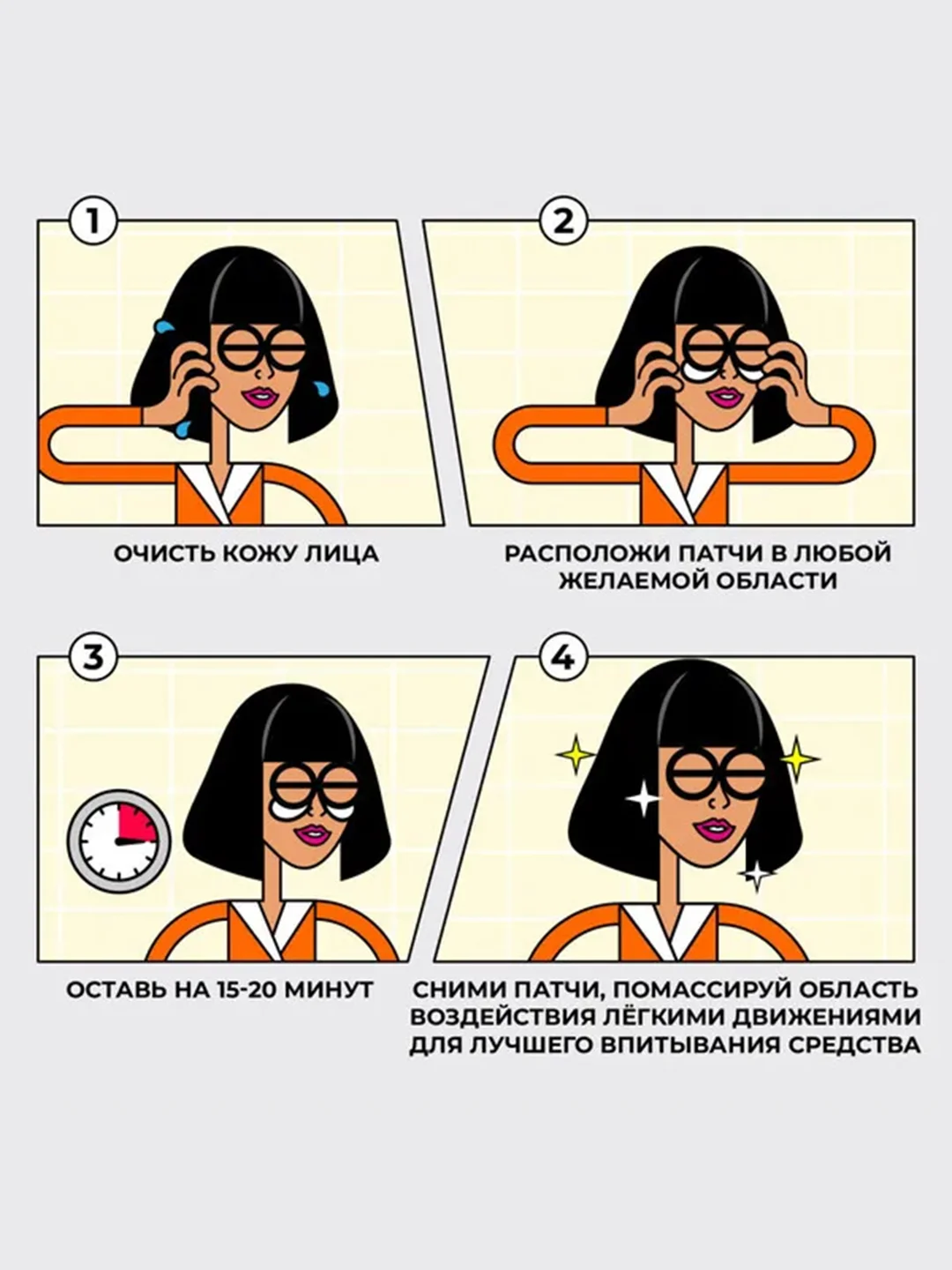 1

ОЧИСТЬ КОЖУ ЛИЦА

2

РАСПОЛОЖИ ПАТЧИ В ЛЮБОЙ ЖЕЛАЕМОЙ ОБЛАСТИ

3

ОСТАВЬ НА 15-20 МИНУТ

4

СНИМИ ПАТЧИ, ПОМАССИРУЙ ОБЛАСТЬ ВОЗДЕЙСТВИЯ ЛЁГКИМИ ДВИЖЕНИЯМИ ДЛЯ ЛУЧШЕГО ВПИТЫВАНИЯ СРЕДСТВА