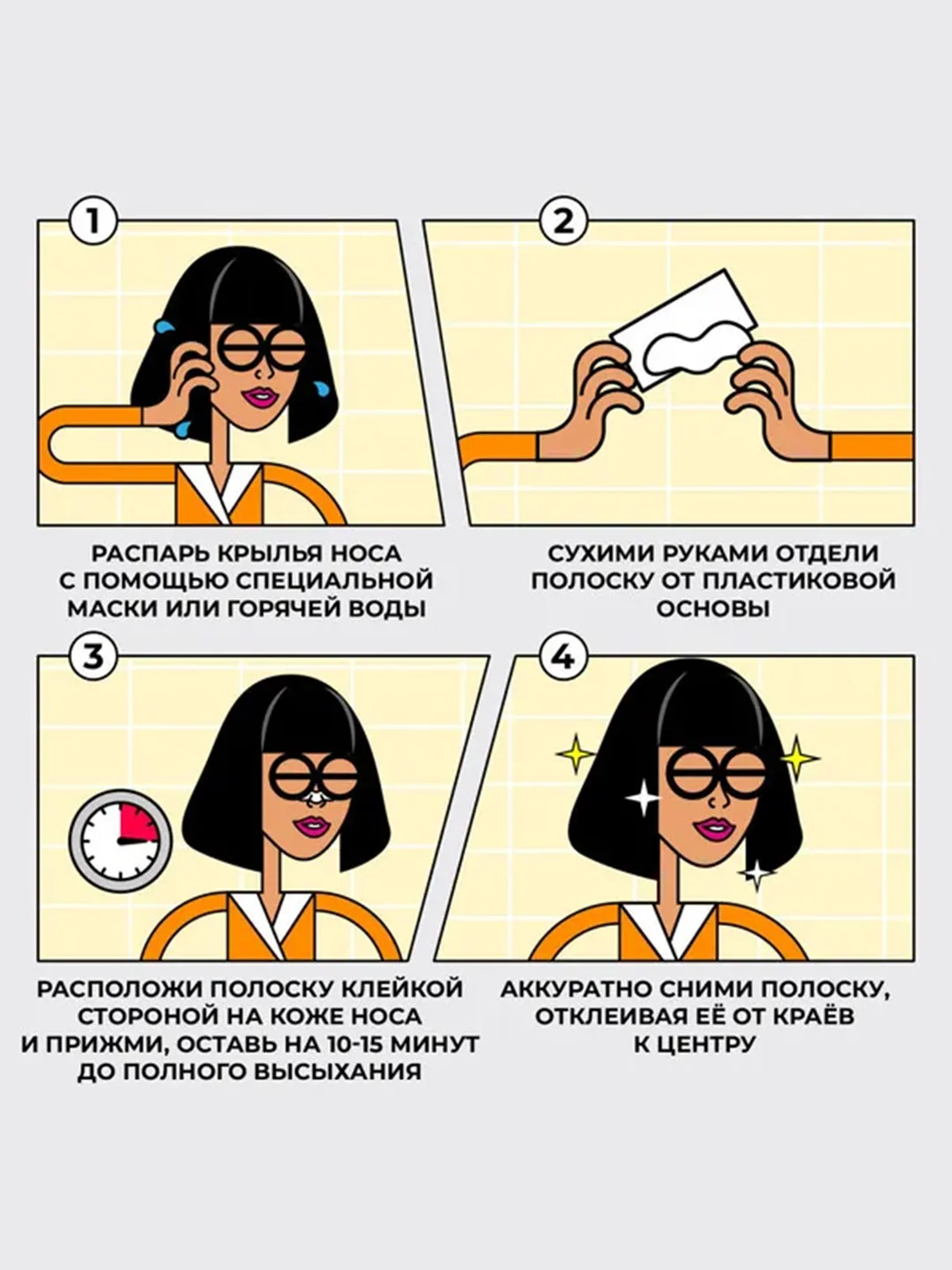 1

РАСПАРЬ КРЫЛЬЯ НОСА С ПОМОЩЬЮ СПЕЦИАЛЬНОЙ МАСКИ ИЛИ ГОРЯЧЕЙ ВОДЫ

2

СУХИМИ РУКАМИ ОТДЕЛИ ПОЛОСКУ ОТ ПЛАСТИКОВОЙ ОСНОВЫ

3

РАСПОЛОЖИ ПОЛОСКУ КЛЕЙКОЙ СТОРОНОЙ НА КОЖЕ НОСА И ПРИЖМИ, ОСТАВЬ НА 10-15 МИНУТ ДО ПОЛНОГО ВЫСЫХАНИЯ

4

АККУРАТНО СНИМИ ПОЛОСКУ, ОТКЛЕИВАЯ ЕЁ ОТ КРАЁВ К ЦЕНТРУ