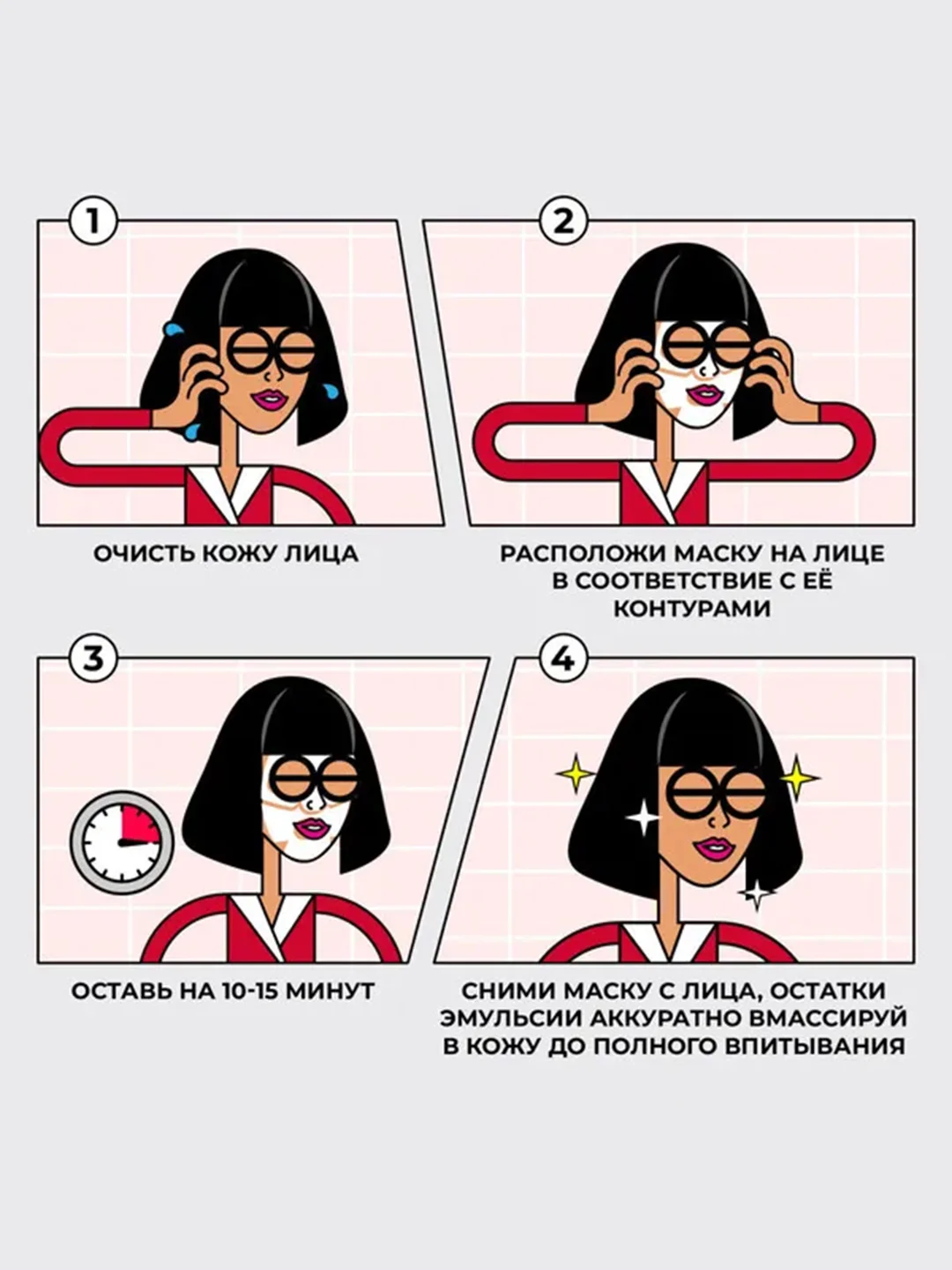 1

ОЧИСТЬ КОЖУ ЛИЦА

2

РАСПОЛОЖИ МАСКУ НА ЛИЦЕ В СООТВЕТСТВИЕ С ЕЁ КОНТУРАМИ

3

ОСТАВЬ НА 10-15 МИНУТ

4

СНИМИ МАСКУ С ЛИЦА, ОСТАТКИ ЭМУЛЬСИИ АККУРАТНО ВМАССИРУЙ В КОЖУ ДО ПОЛНОГО ВПИТЫВАНИЯ