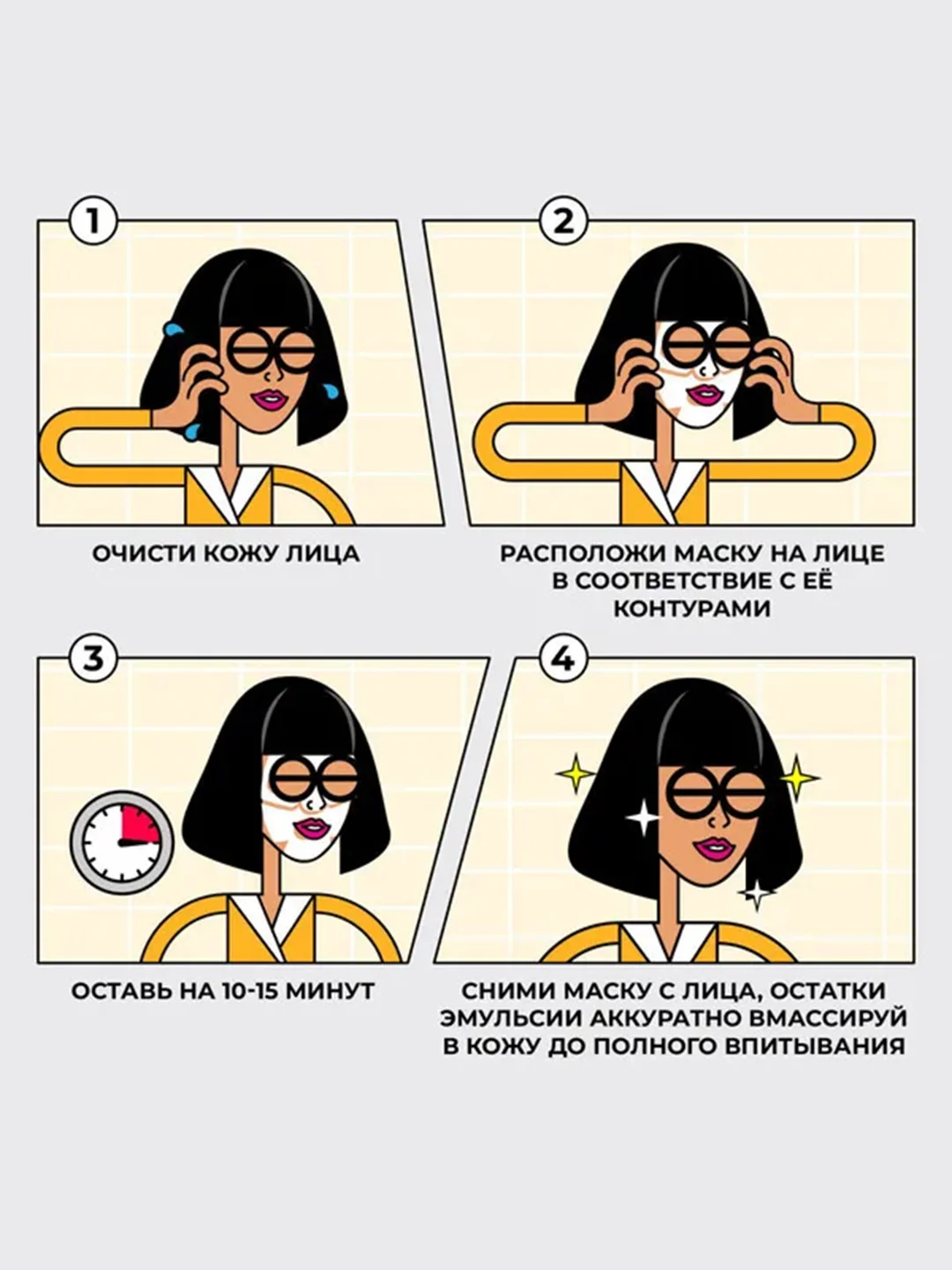 1

ОЧИСТИ КОЖУ ЛИЦА

2

РАСПОЛОЖИ МАСКУ НА ЛИЦЕ В СООТВЕТСТВИЕ С ЕЁ КОНТУРАМИ

3

ОСТАВЬ НА 10-15 МИНУТ

4

СНИМИ МАСКУ С ЛИЦА, ОСТАТКИ ЭМУЛЬСИИ АККУРАТНО ВМАССИРУЙ В КОЖУ ДО ПОЛНОГО ВПИТЫВАНИЯ