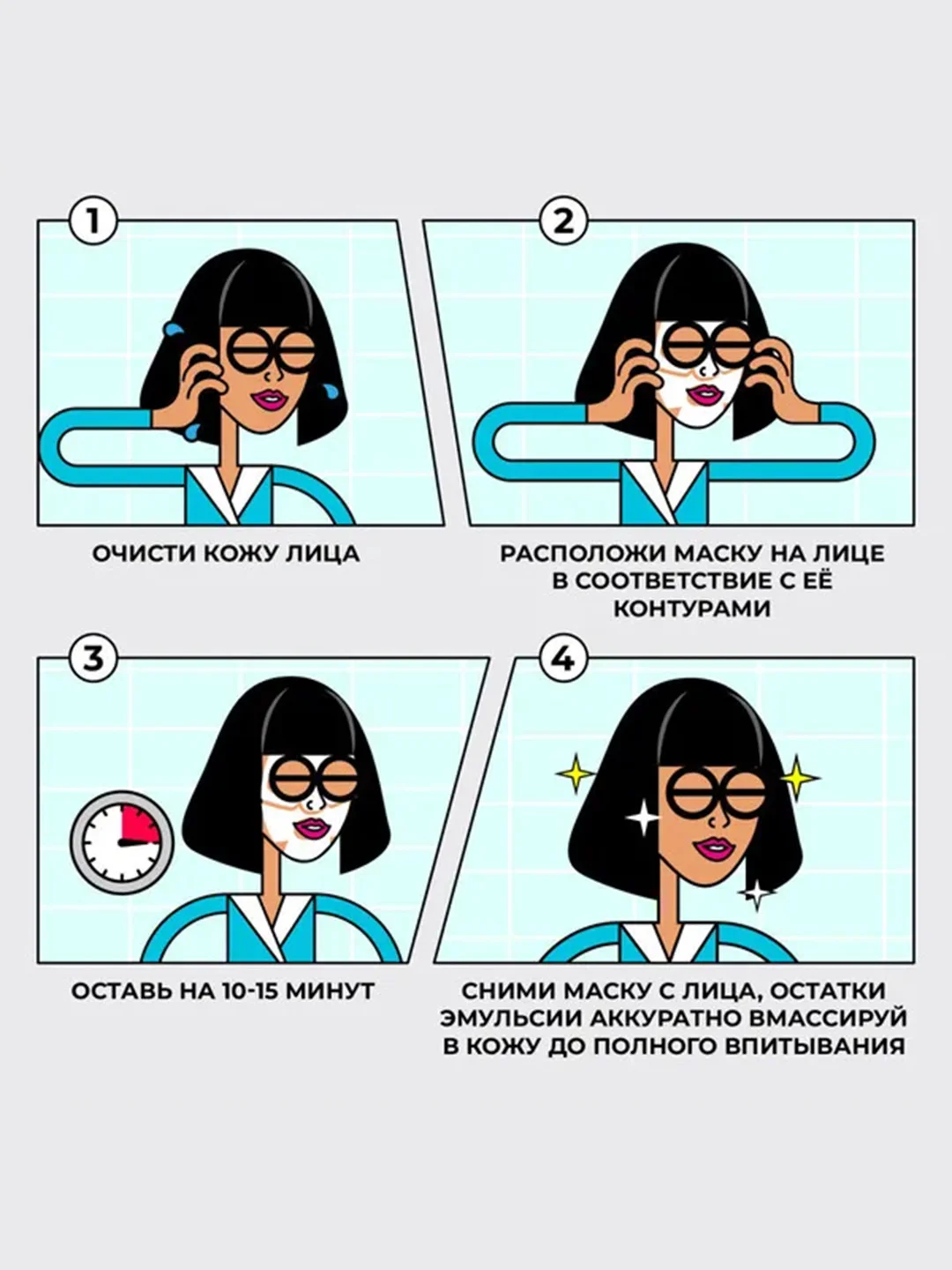 1

ОЧИСТИ КОЖУ ЛИЦА

2

РАСПОЛОЖИ МАСКУ НА ЛИЦЕ В СООТВЕТСТВИЕ С ЕЁ КОНТУРАМИ

3

ОСТАВЬ НА 10-15 МИНУТ

4

СНИМИ МАСКУ С ЛИЦА, ОСТАТКИ ЭМУЛЬСИИ АККУРАТНО ВМАССИРУЙ В КОЖУ ДО ПОЛНОГО ВПИТЫВАНИЯ