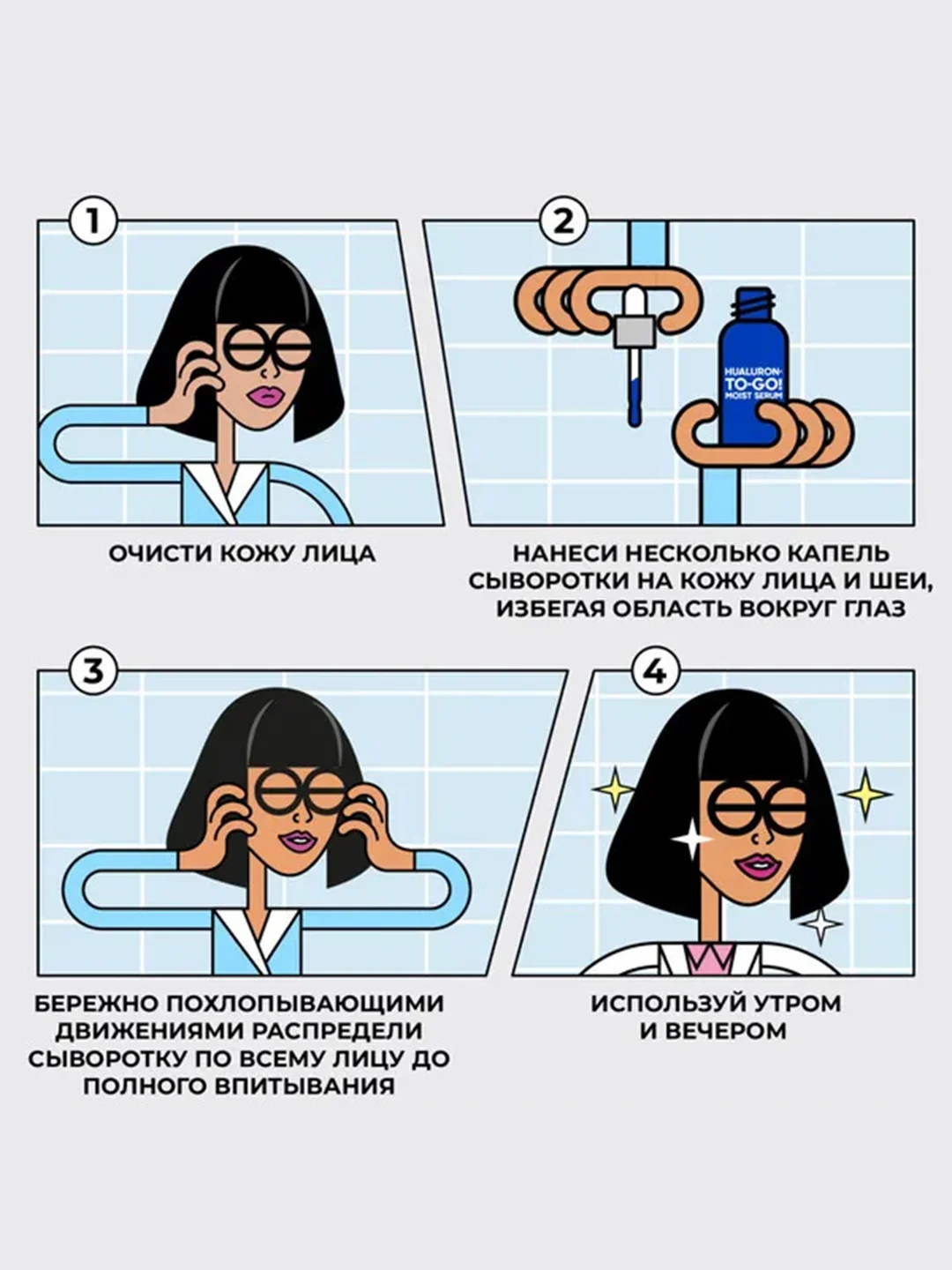 1

ОЧИСТИ КОЖУ ЛИЦА

2

HUALURON-TO-GO! MOIST SERUM

НАНЕСИ НЕСКОЛЬКО КАПЕЛЬ СЫВОРОТКИ НА КОЖУ ЛИЦА И ШЕИ, ИЗБЕГАЯ ОБЛАСТЬ ВОКРУГ ГЛАЗ

3

БЕРЕЖНО ПОХЛОПЫВАЮЩИМИ ДВИЖЕНИЯМИ РАСПРЕДЕЛИ СЫВОРОТКУ ПО ВСЕМУ ЛИЦУ ДО ПОЛНОГО ВПИТЫВАНИЯ

4

ИСПОЛЬЗУЙ УТРОМ И ВЕЧЕРОМ