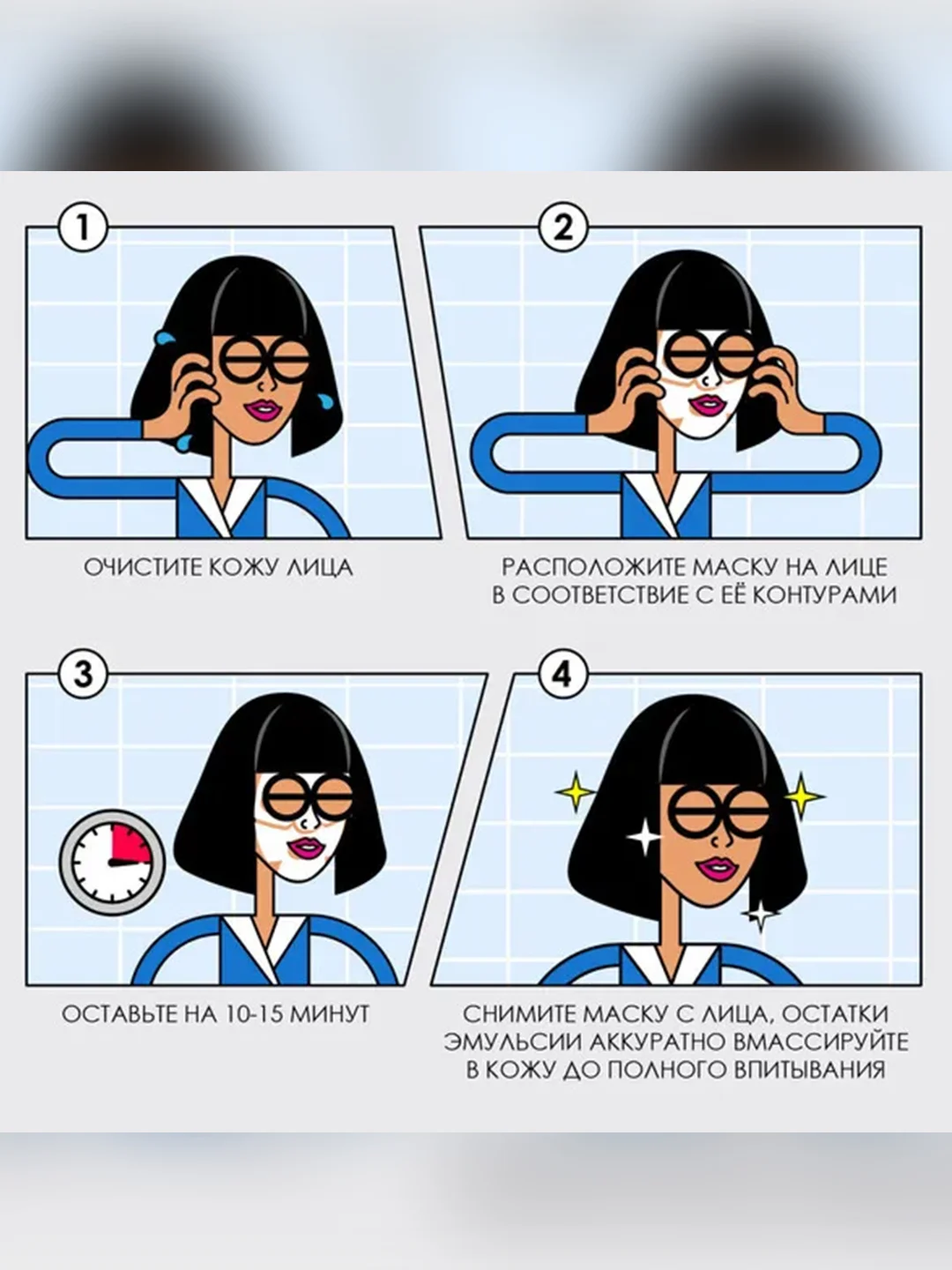 1

ОЧИСТИТЕ КОЖУ ЛИЦА

2

РАСПОЛОЖИТЕ МАСКУ НА ЛИЦЕ В СООТВЕТСТВИЕ С ЕЁ КОНТУРАМИ

3

ОСТАВЬТЕ НА 10-15 МИНУТ

4

СНИМИТЕ МАСКУ С ЛИЦА, ОСТАТКИ ЭМУЛЬСИИ АККУРАТНО ВМАССИРУЙТЕ В КОЖУ ДО ПОЛНОГО ВПИТЫВАНИЯ