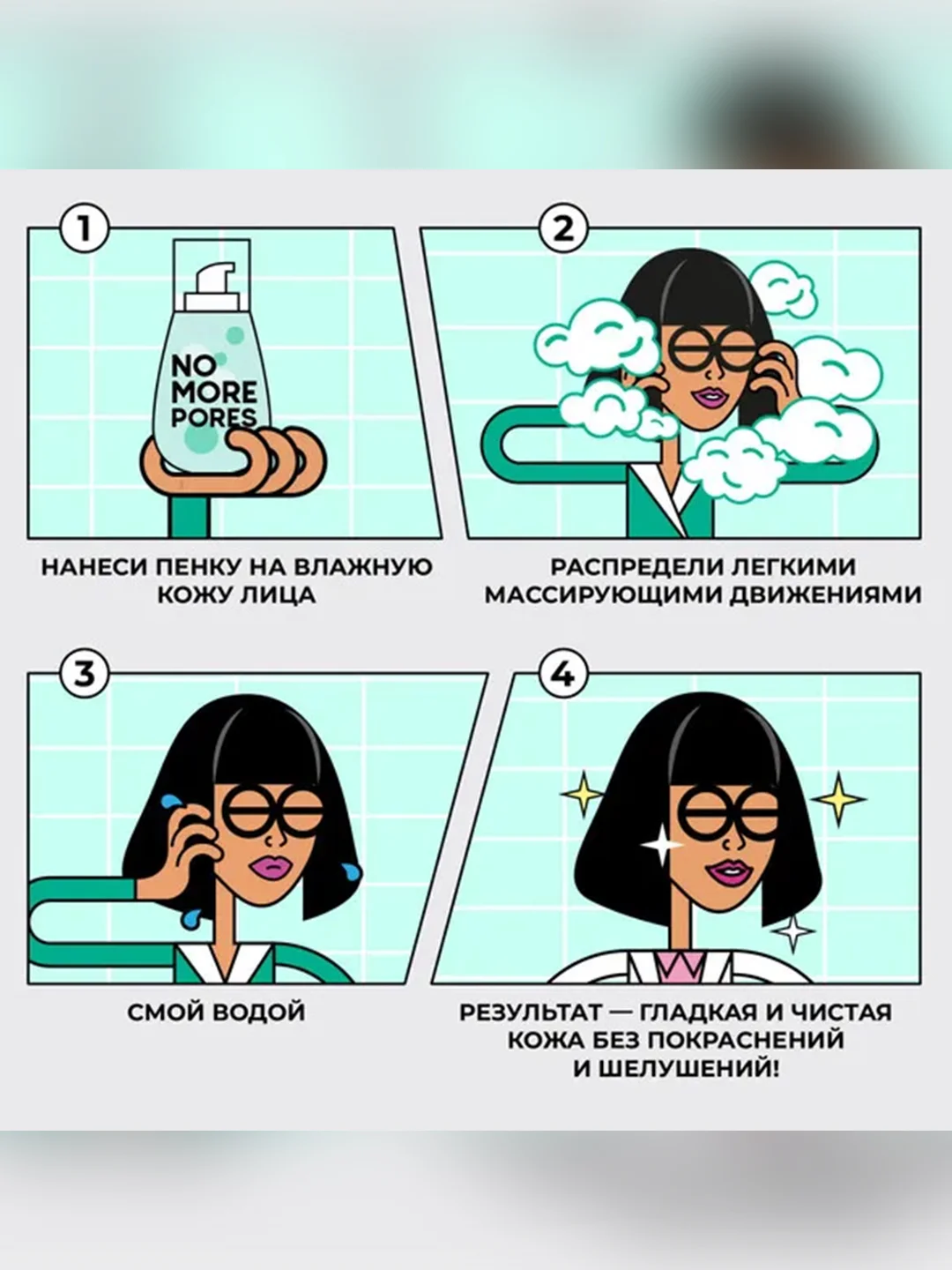 1

NO MORE PORES

НАНЕСИ ПЕНКУ НА ВЛАЖНУЮ КОЖУ ЛИЦА

2

РАСПРЕДЕЛИ ЛЕГКИМИ МАССИРУЮЩИМИ ДВИЖЕНИЯМИ

3

СМОЙ ВОДОЙ

4

РЕЗУЛЬТАТ — ГЛАДКАЯ И ЧИСТАЯ КОЖА БЕЗ ПОКРАСНЕНИЙ И ШЕЛУШЕНИЙ!