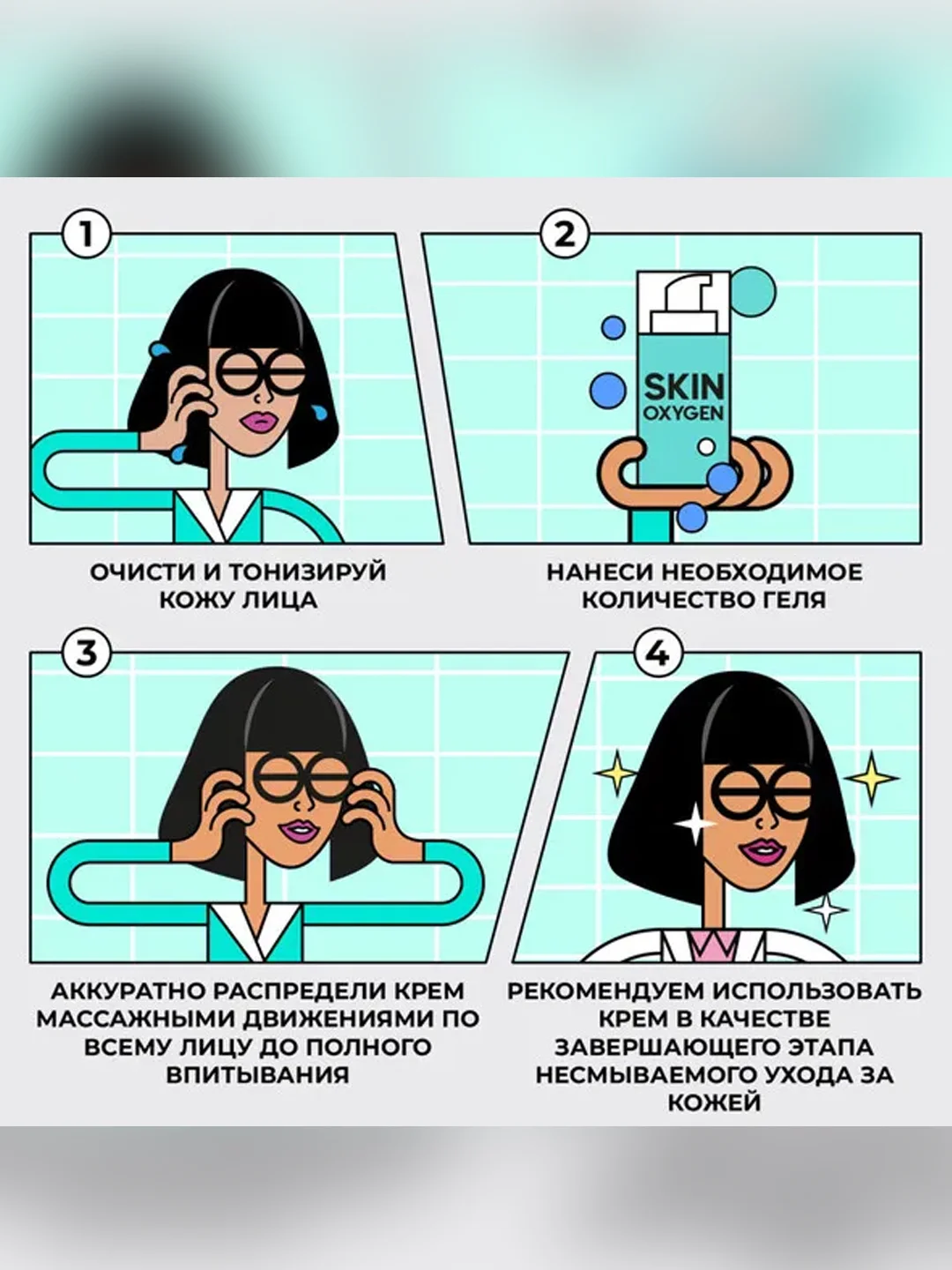 1

ОЧИСТИ И ТОНИЗИРУЙ КОЖУ ЛИЦА

2

SKIN OXYGEN

НАНЕСИ НЕОБХОДИМОЕ КОЛИЧЕСТВО ГЕЛЯ

3

АККУРАТНО РАСПРЕДЕЛИ КРЕМ МАССАЖНЫМИ ДВИЖЕНИЯМИ ПО ВСЕМУ ЛИЦУ ДО ПОЛНОГО ВПИТЫВАНИЯ

4

РЕКОМЕНДУЕМ ИСПОЛЬЗОВАТЬ КРЕМ В КАЧЕСТВЕ ЗАВЕРШАЮЩЕГО ЭТАПА НЕСМЫВАЕМОГО УХОДА ЗА КОЖЕЙ