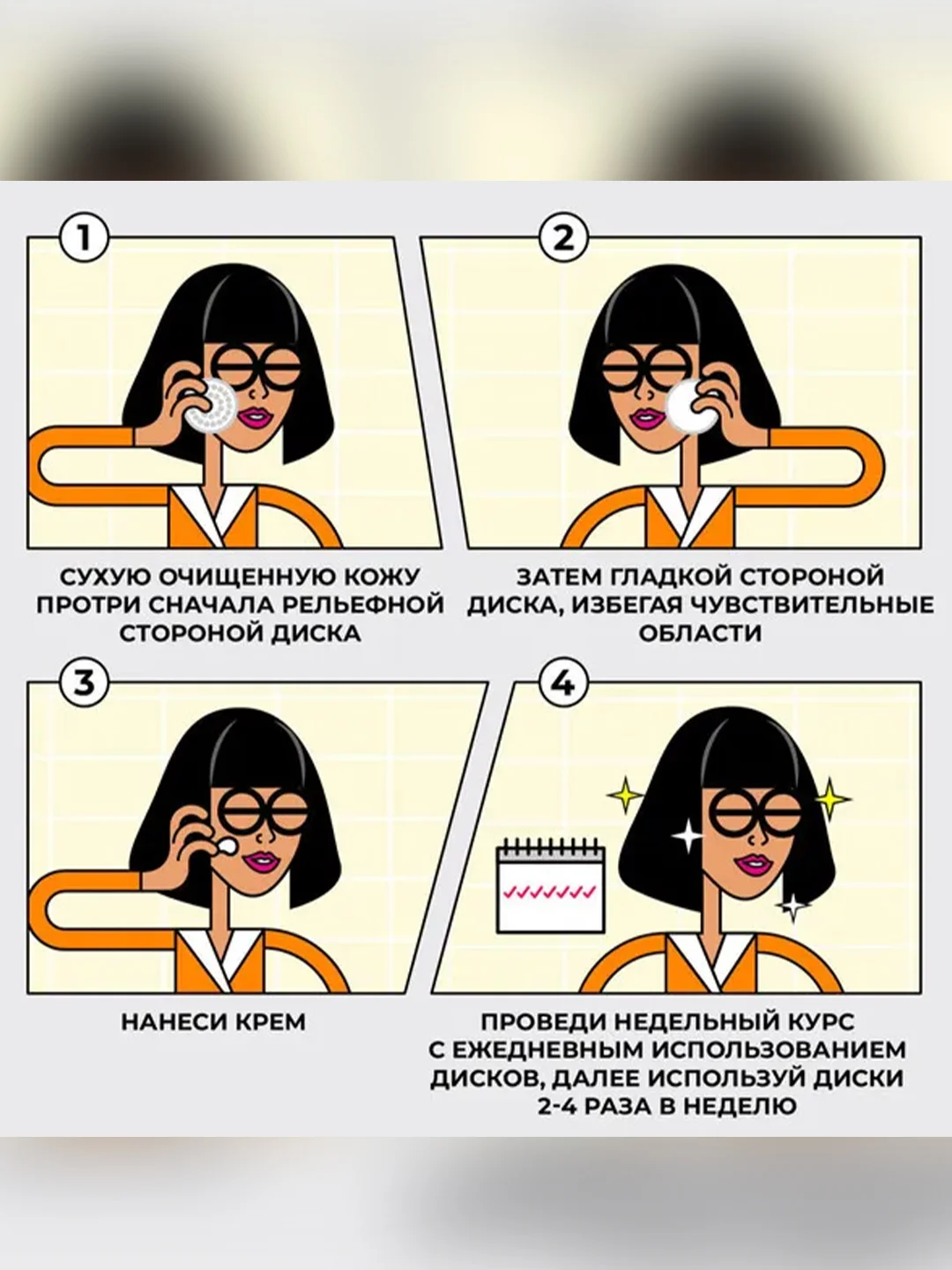 1

СУХУЮ ОЧИЩЕННУЮ КОЖУ ПРОТРИ СНАЧАЛА РЕЛЬЕФНОЙ СТОРОНОЙ ДИСКА

2

ЗАТЕМ ГЛАДКОЙ СТОРОНОЙ ДИСКА, ИЗБЕГАЯ ЧУВСТВИТЕЛЬНЫЕ ОБЛАСТИ

3

НАНЕСИ КРЕМ

4

ПРОВЕДИ НЕДЕЛЬНЫЙ КУРС С ЕЖЕДНЕВНЫМ ИСПОЛЬЗОВАНИЕМ ДИСКОВ, ДАЛЕЕ ИСПОЛЬЗУЙ ДИСКИ 2-4 РАЗА В НЕДЕЛЮ