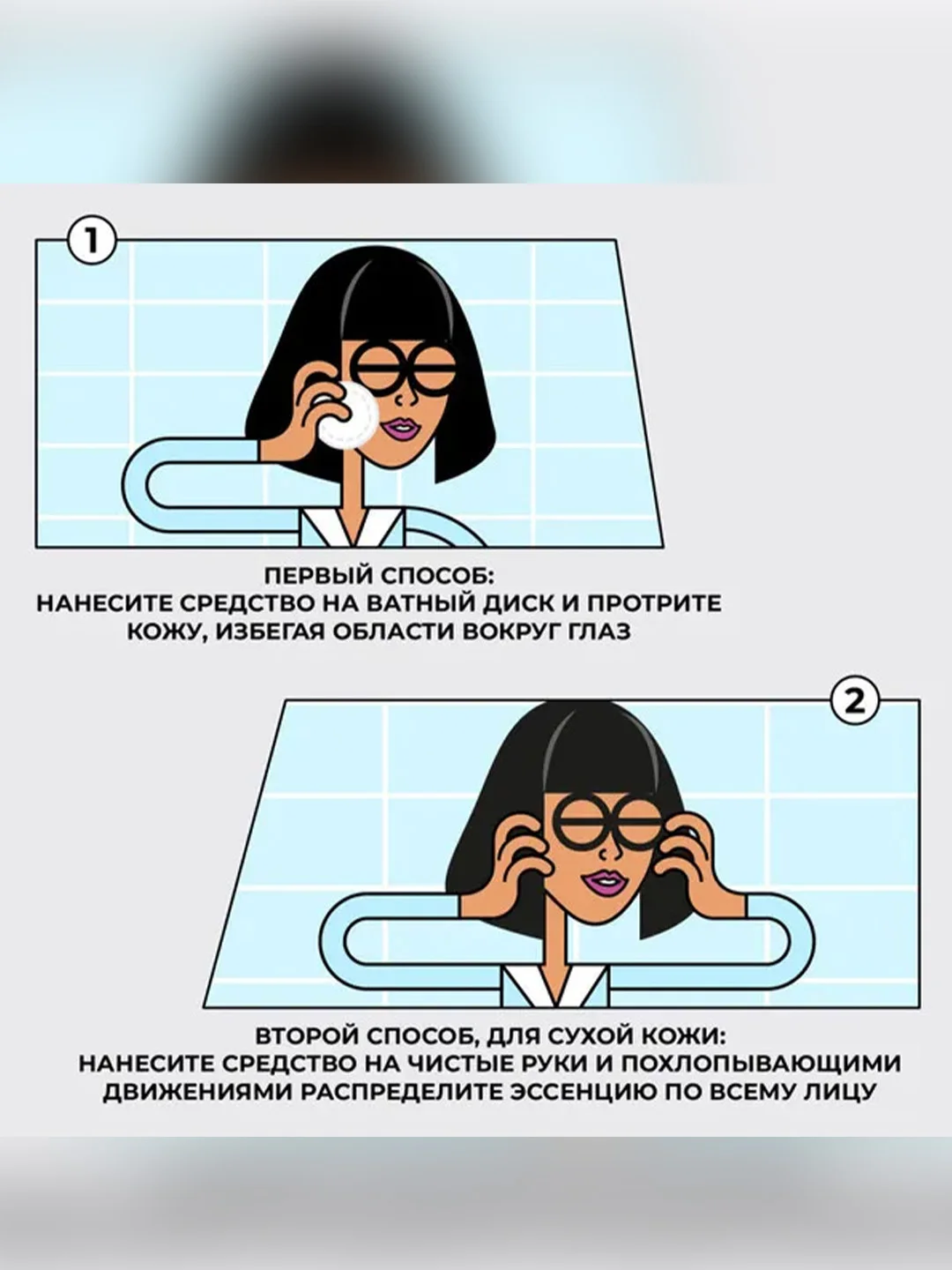 1

ПЕРВЫЙ СПОСОБ:
НАНЕСИТЕ СРЕДСТВО НА ВАТНЫЙ ДИСК И ПРОТРИТЕ КОЖУ, ИЗБЕГАЯ ОБЛАСТИ ВОКРУГ ГЛАЗ

2

ВТОРОЙ СПОСОБ, ДЛЯ СУХОЙ КОЖИ:
НАНЕСИТЕ СРЕДСТВО НА ЧИСТЫЕ РУКИ И ПОХЛОПЫВАЮЩИМИ ДВИЖЕНИЯМИ РАСПРЕДЕЛИТЕ ЭССЕНЦИЮ ПО ВСЕМУ ЛИЦУ